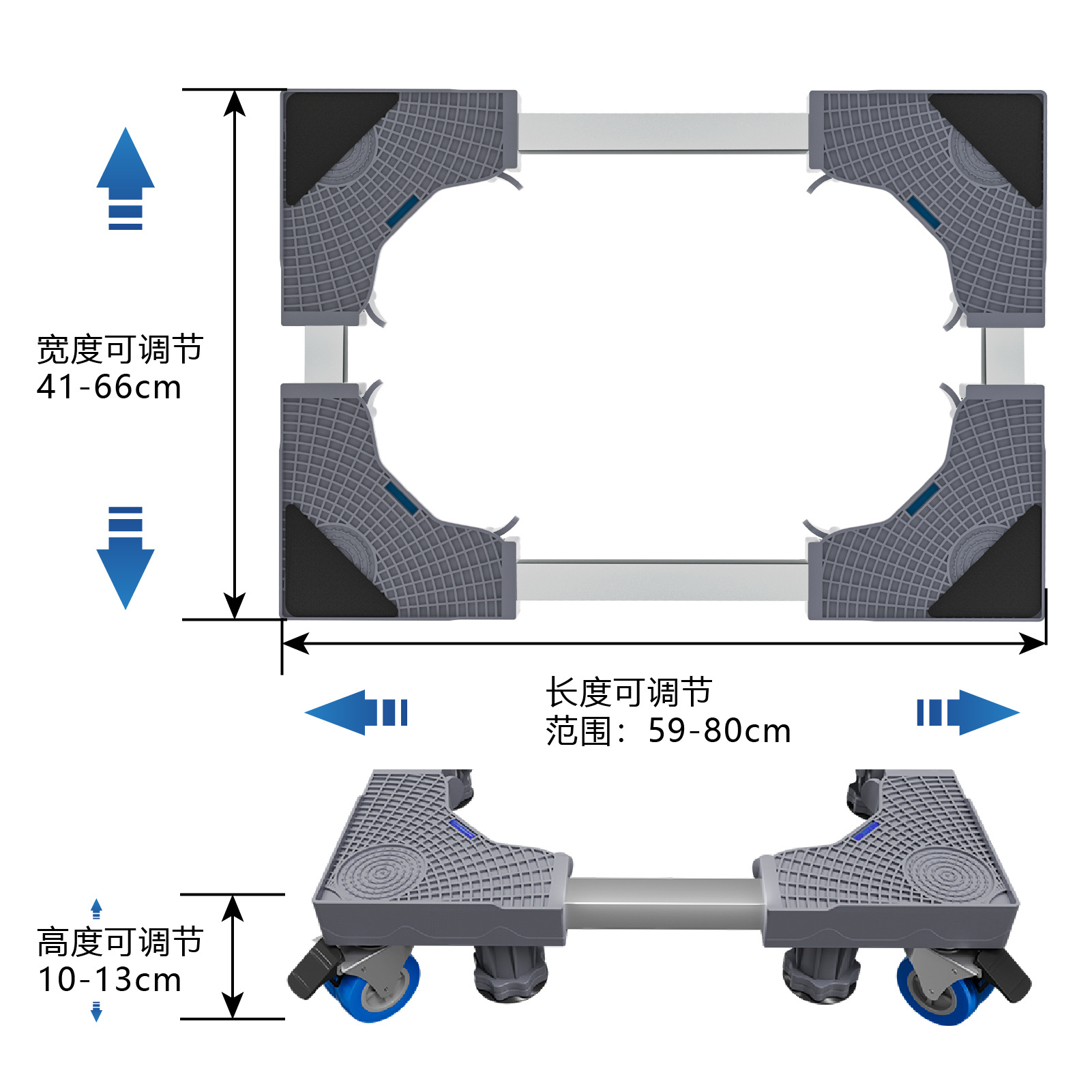 宽度可调节
41-66cm

长度可调节
范围：59-80cm

高度可调节
10-13cm