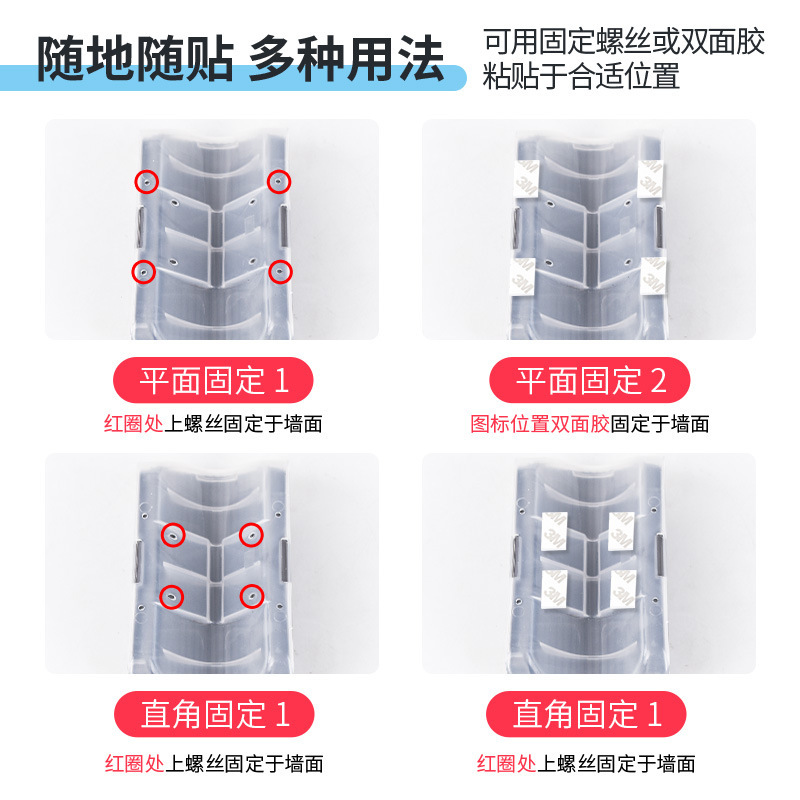 随地随贴 多种用法

可用固定螺丝或双面胶粘贴于合适位置

3M 3M 3M 3M

平面固定 1

红圈处上螺丝固定于墙面

平面固定 2

图标位置双面胶固定于墙面

3M 3M 3M 3M

直角固定 1

红圈处上螺丝固定于墙面

直角固定 1

红圈处上螺丝固定于墙面