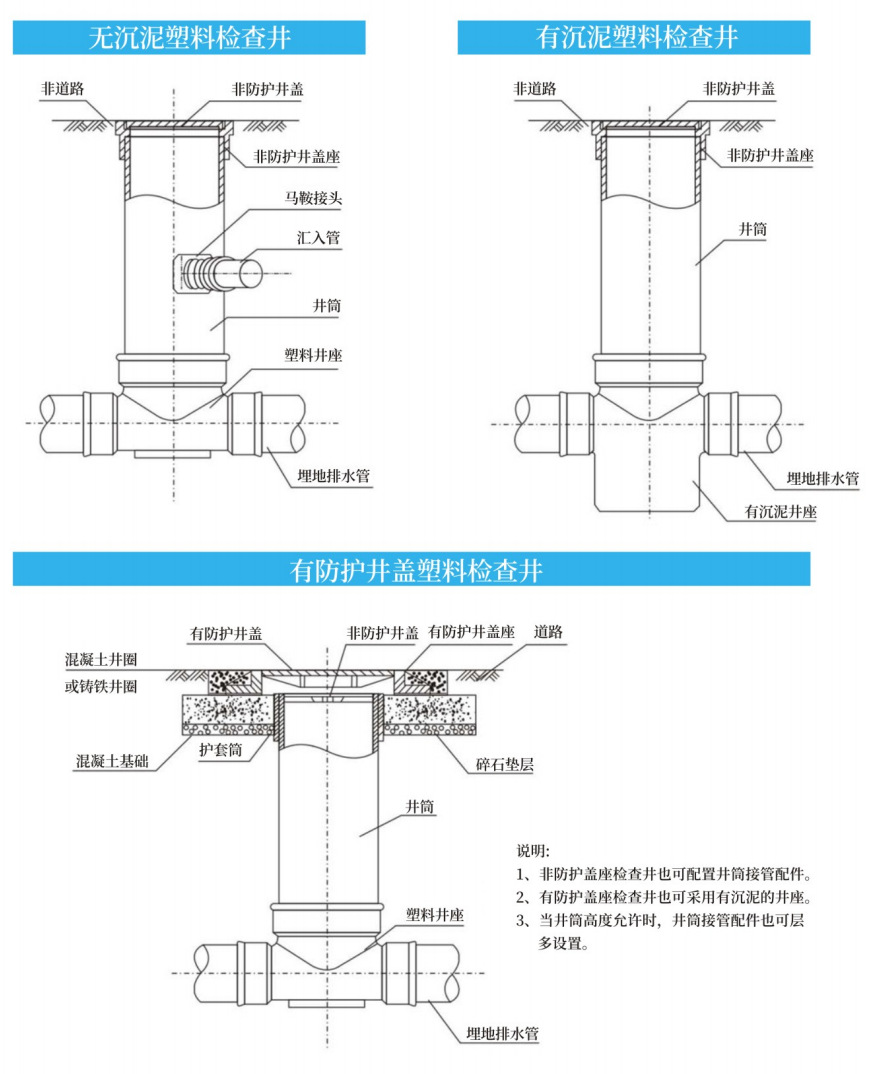 无沉泥塑料检查井

非道路
非防护井盖
非防护井盖座
马鞍接头
汇入管
井筒
塑料井座
埋地排水管

有沉泥塑料检查井

非道路
非防护井盖
非防护井盖座
井筒
埋地排水管
有沉泥井座

有防护井盖塑料检查井

有防护井盖
非防护井盖
有防护井盖座
道路
混凝土井圈
或铸铁井圈
混凝土基础
护套筒
碎石垫层
井筒
塑料井座
埋地排水管

说明:
1、非防护盖座检查井也可配置井筒接管配件。
2、有防护盖座检查井也可采用有沉泥的井座。
3、当井筒高度允许时，井筒接管配件也可层多设置。