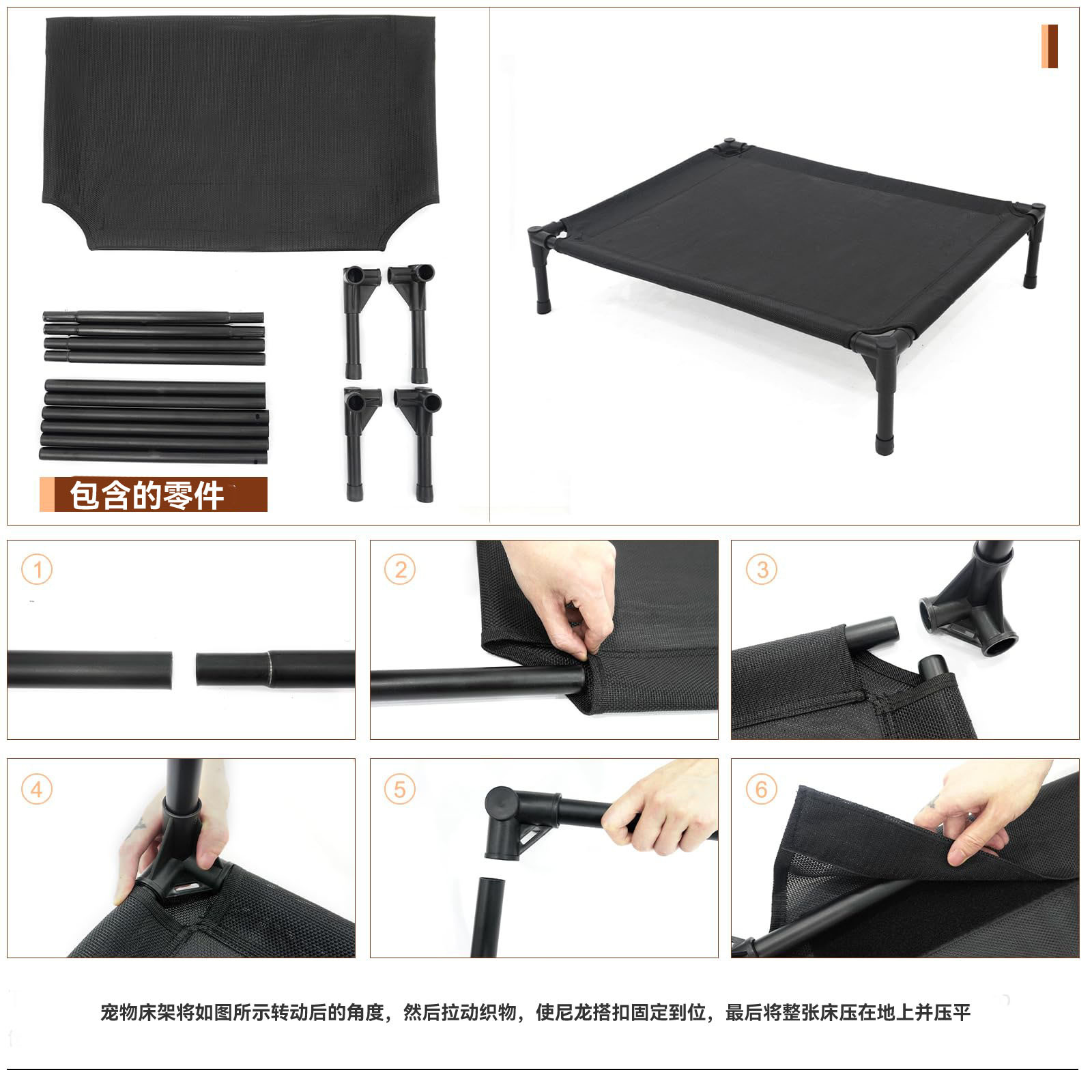 包含的零件

①

②

③

④

⑤

⑥

宠物床架将如图所示转动后的角度，然后拉动织物，使尼龙搭扣固定到位，最后将整张床压在地上并压平