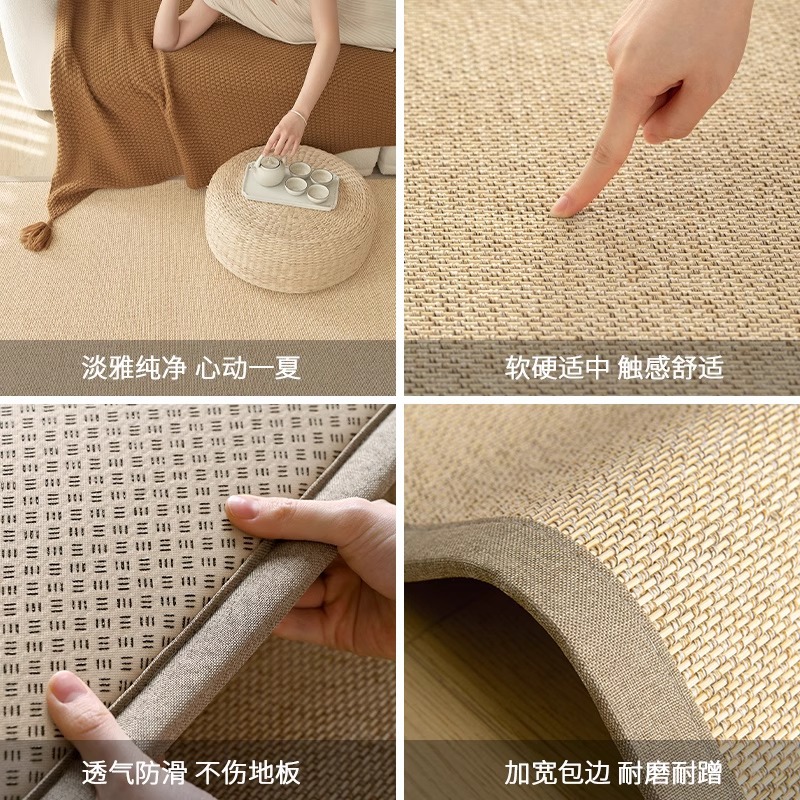 淡雅纯净 心动一夏

软硬适中 触感舒适

透气防滑 不伤地板

加宽包边 耐磨耐蹭