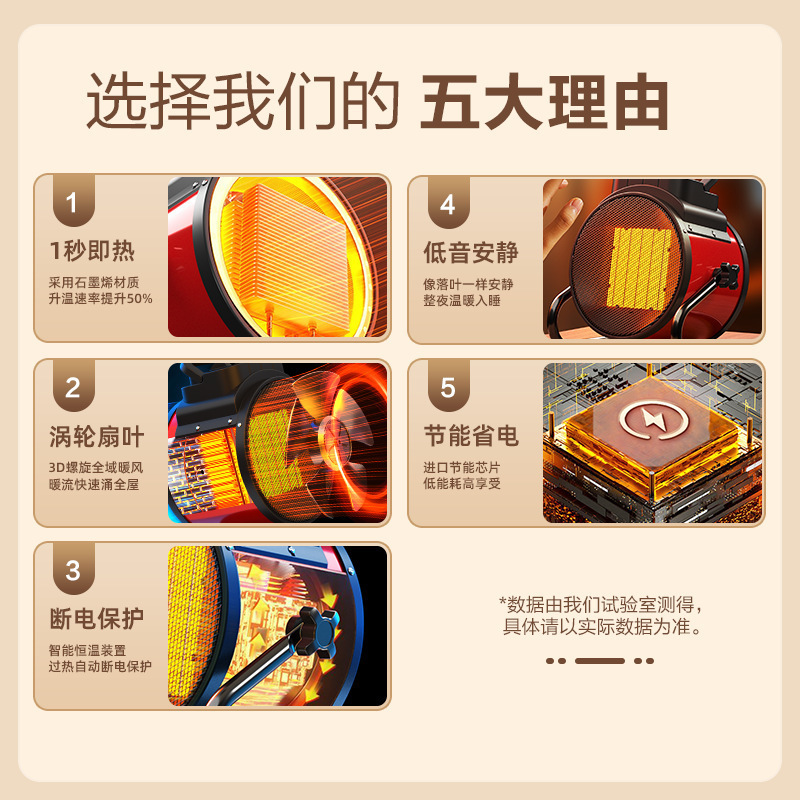 选择我们的 五大理由

1
1秒即热
采用石墨烯材质
升温速率提升50%

2
涡轮扇叶
3D螺旋全域暖风
暖流快速涌全屋

3
断电保护
智能恒温装置
过热自动断电保护

4
低音安静
像落叶一样安静
整夜温暖入睡

5
节能省电
进口节能芯片
低能耗高享受

*数据由我们试验室测得，
具体请以实际数据为准。