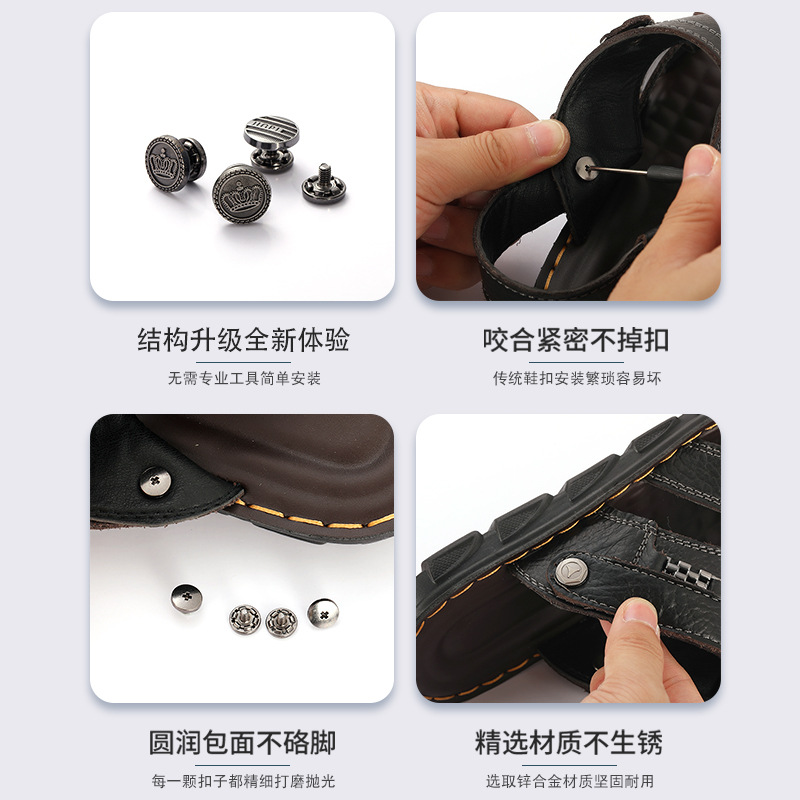 结构升级全新体验
无需专业工具简单安装

咬合紧密不掉扣
传统鞋扣安装繁琐容易坏

圆润包面不硌脚
每一颗扣子都精细打磨抛光

精选材质不生锈
选取锌合金材质坚固耐用