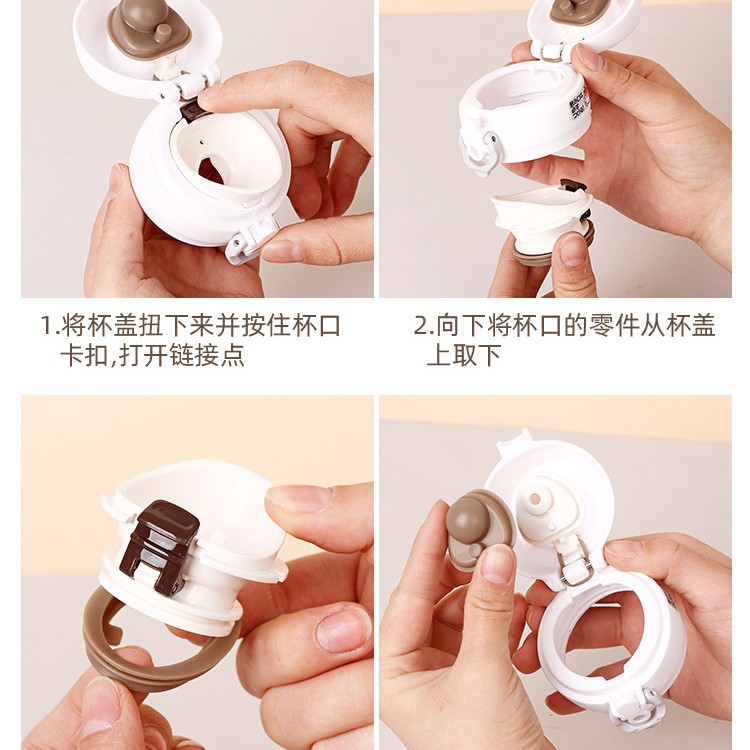 1.将杯盖扭下来并按住杯口卡扣,打开链接点

2.向下将杯口的零件从杯盖上取下