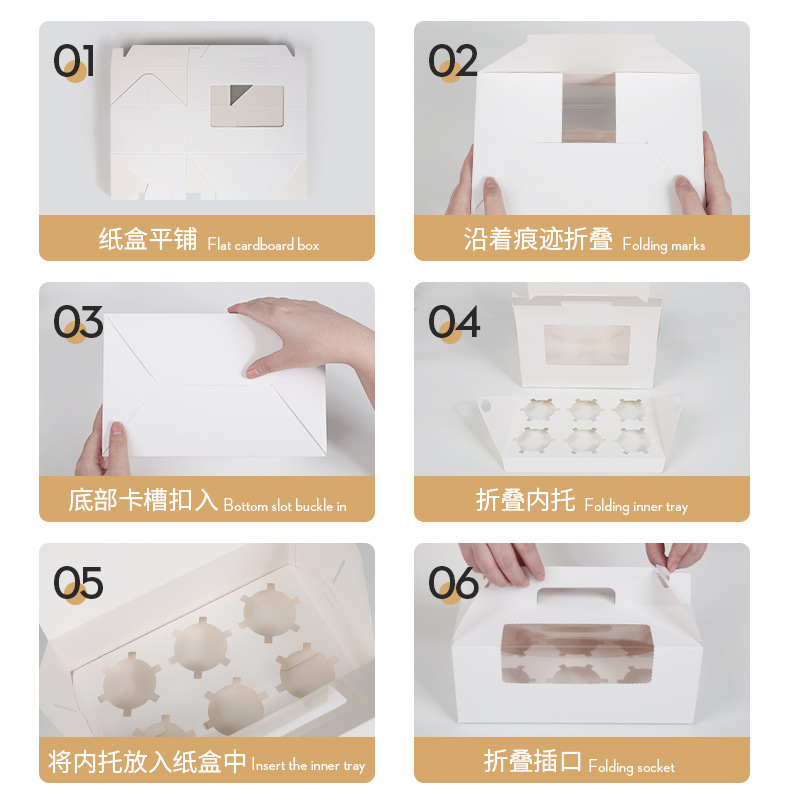 01

纸盒平铺 Flat cardboard box

02

沿着痕迹折叠 Folding marks

03

底部卡槽扣入 Bottom slot buckle in

04

折叠内托 Folding inner tray

05

将内托放入纸盒中 Insert the inner tray

06

折叠插口 Folding socket