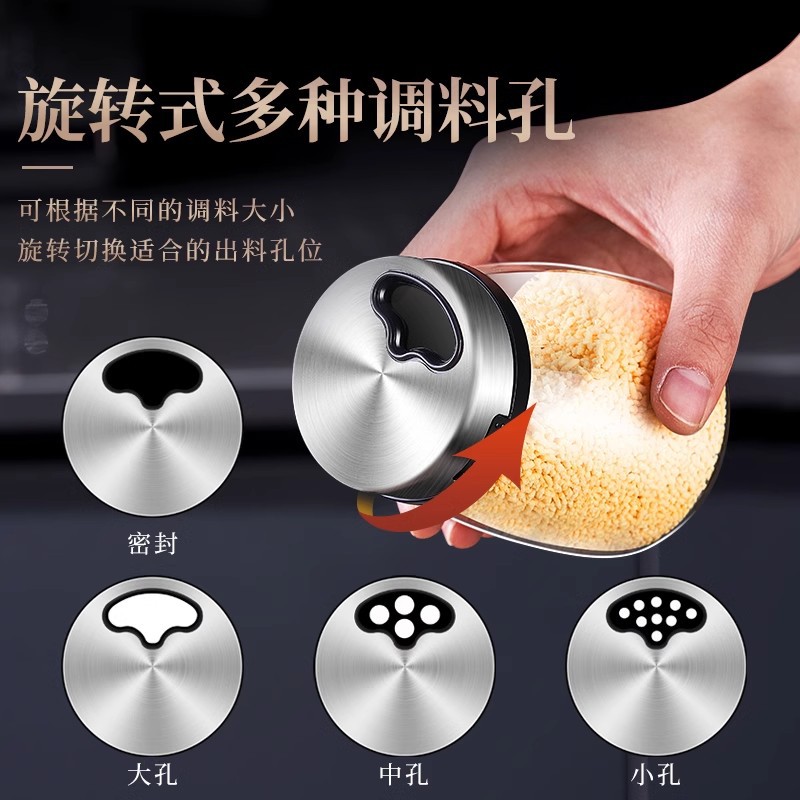 旋转式多种调料孔

可根据不同的调料大小
旋转切换适合的出料孔位

密封

大孔

中孔

小孔