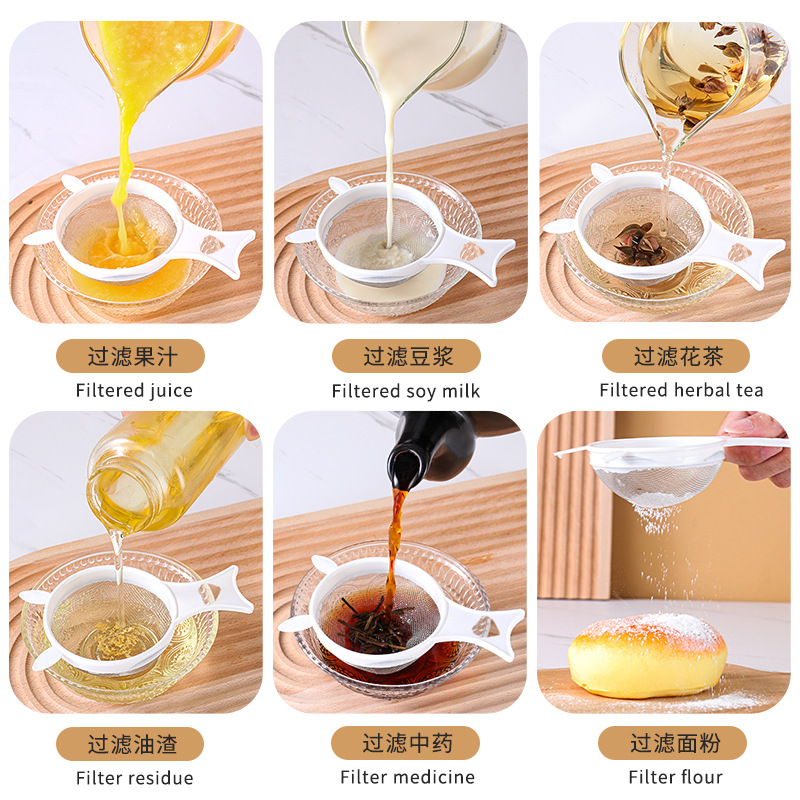 过滤果汁
Filtered juice

过滤豆浆
Filtered soy milk

过滤花茶
Filtered herbal tea

过滤油渣
Filter residue

过滤中药
Filter medicine

过滤面粉
Filter flour