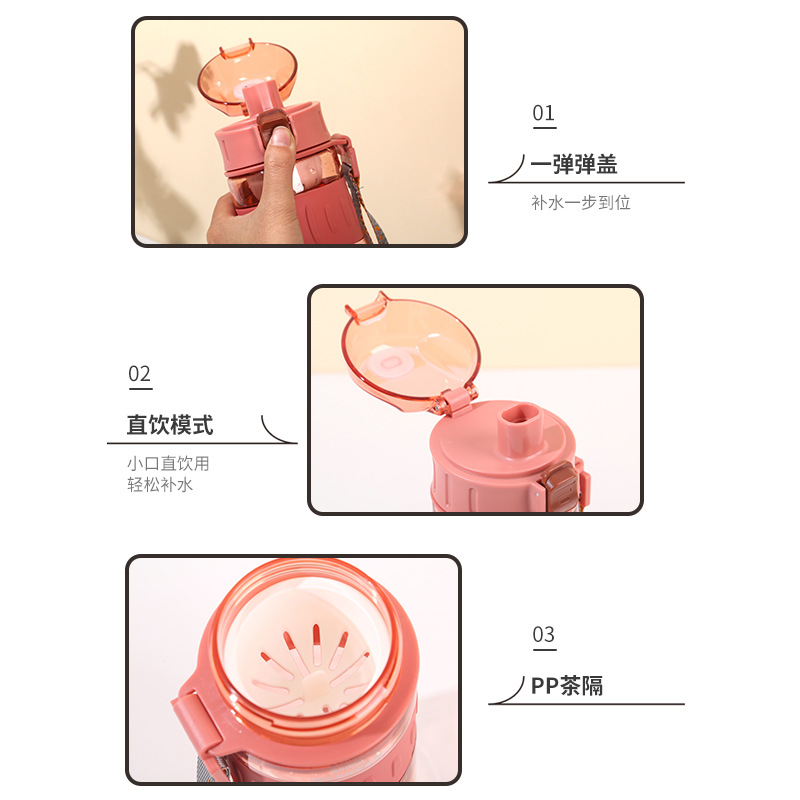 01

一弹弹盖

补水一步到位

02

直饮模式

小口直饮用
轻松补水

03

PP茶隔