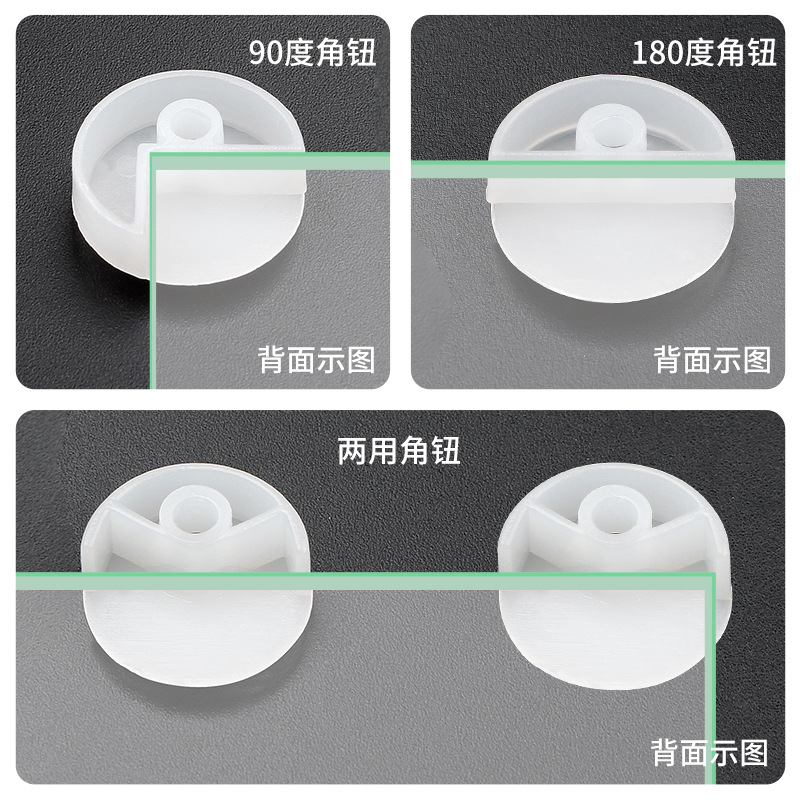 90度角钮

背面示图

180度角钮

背面示图

两用角钮

背面示图