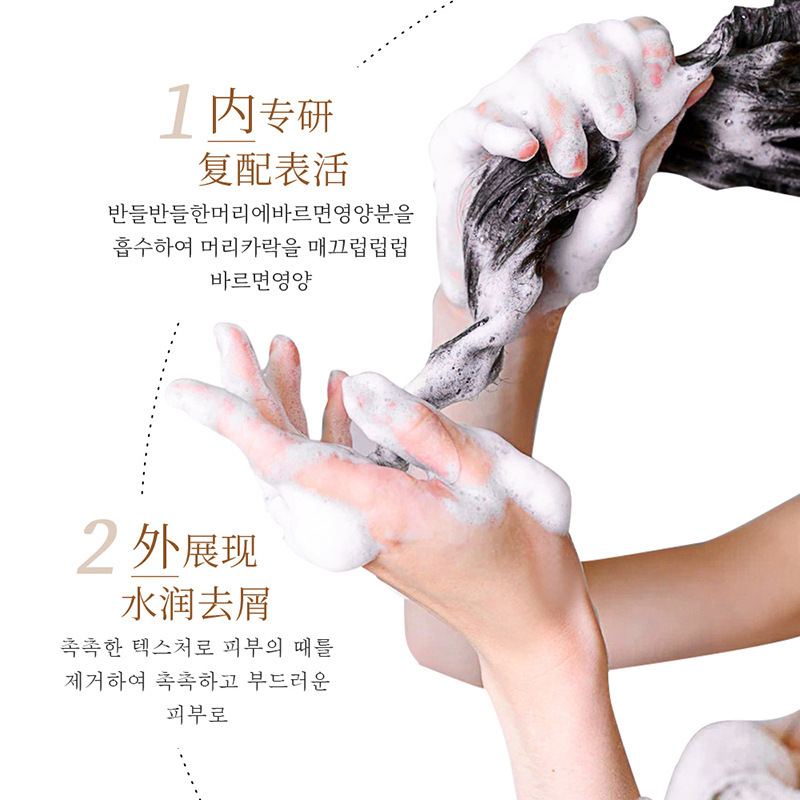 1 内专研
复配表活
반들반들한머리에바르면영양분을 흡수하여 머리카락을 매끄럽럽럽 바르면영양

2 外展现
水润去屑
촉촉한 텍스처로 피부의 때를 제거하여 촉촉하고 부드러운 피부로