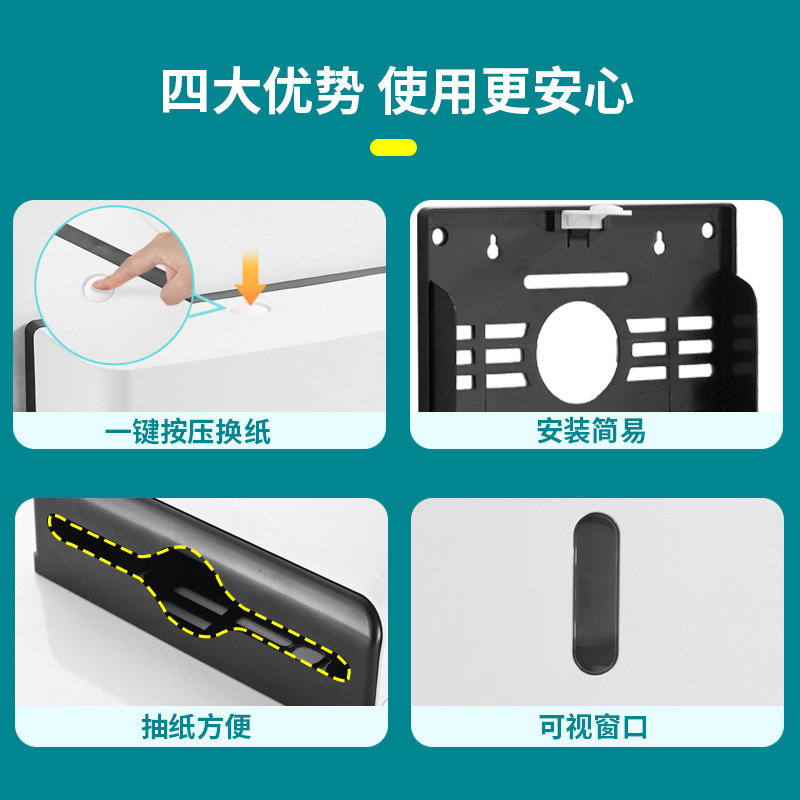 四大优势 使用更安心

一键按压换纸

安装简易

抽纸方便

可视窗口