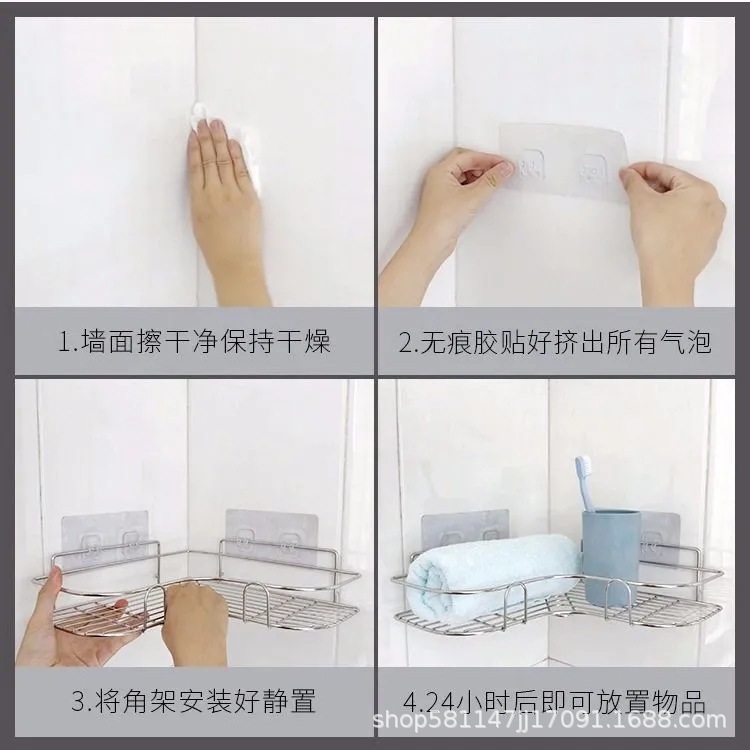 1.墙面擦干净保持干燥

2.无痕胶贴好挤出所有气泡

3.将角架安装好静置

4.24小时后即可放置物品

shop581147jj17091.1688.com