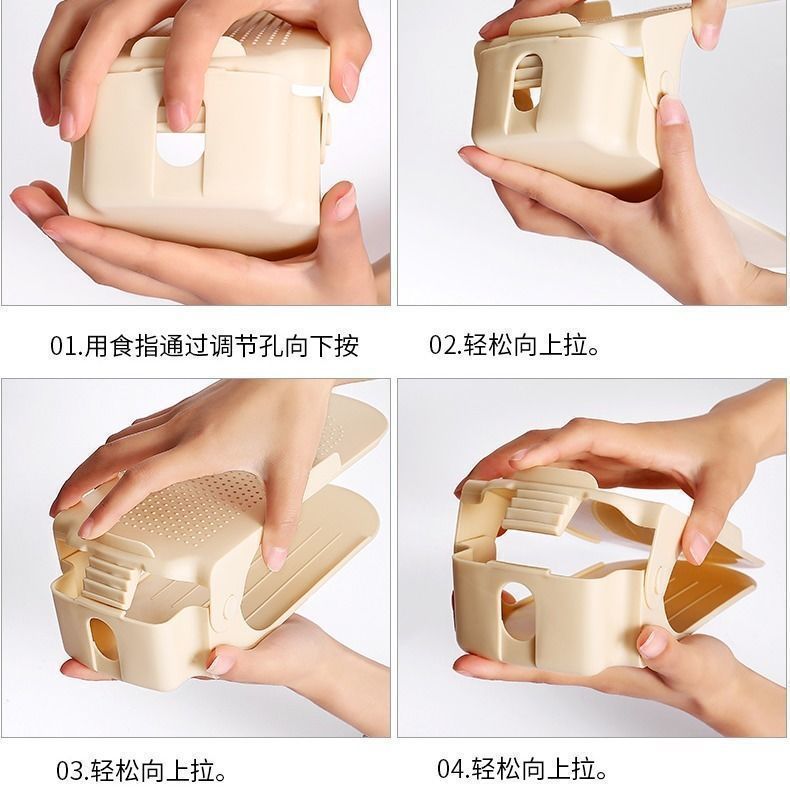 01.用食指通过调节孔向下按

02.轻松向上拉。

03.轻松向上拉。

04.轻松向上拉。