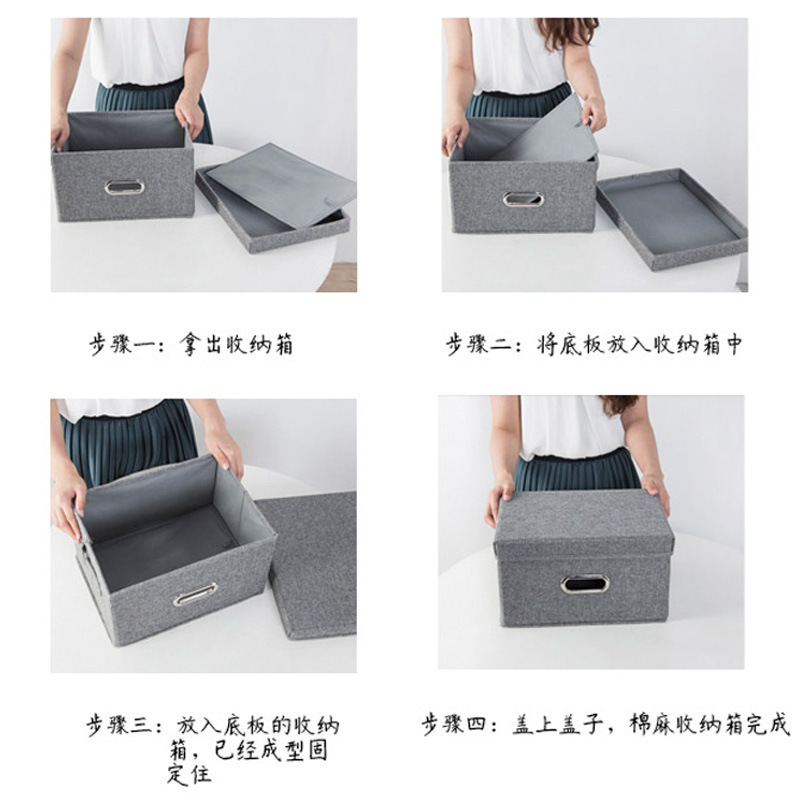 步骤一：拿出收纳箱

步骤二：将底板放入收纳箱中

步骤三：放入底板的收纳箱，已经成型固定住

步骤四：盖上盖子，棉麻收纳箱完成