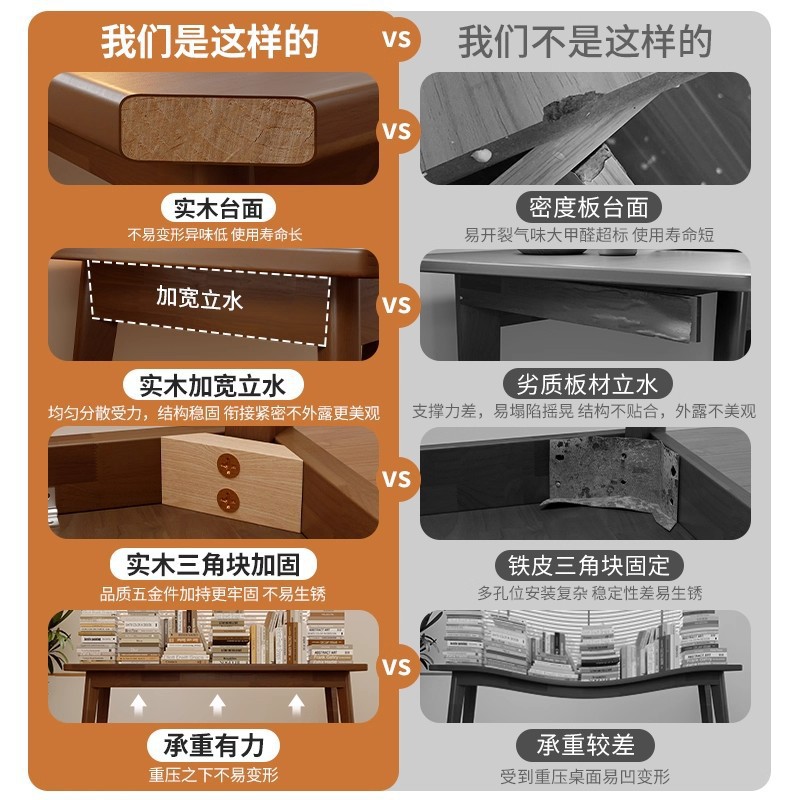 我们是这样的

VS

我们不是这样的

VS

实木台面
不易变形异味低 使用寿命长

密度板台面
易开裂气味大甲醛超标 使用寿命短

加宽立水

VS

实木加宽立水
均匀分散受力，结构稳固 衔接紧密不外露更美观

劣质板材立水
支撑力差，易塌陷摇晃 结构不贴合，外露不美观

VS

实木三角块加固
品质五金件加持更牢固 不易生锈

铁皮三角块固定
多孔位安装复杂 稳定性差易生锈

VS

承重有力
重压之下不易变形

承重较差
受到重压桌面易凹变形