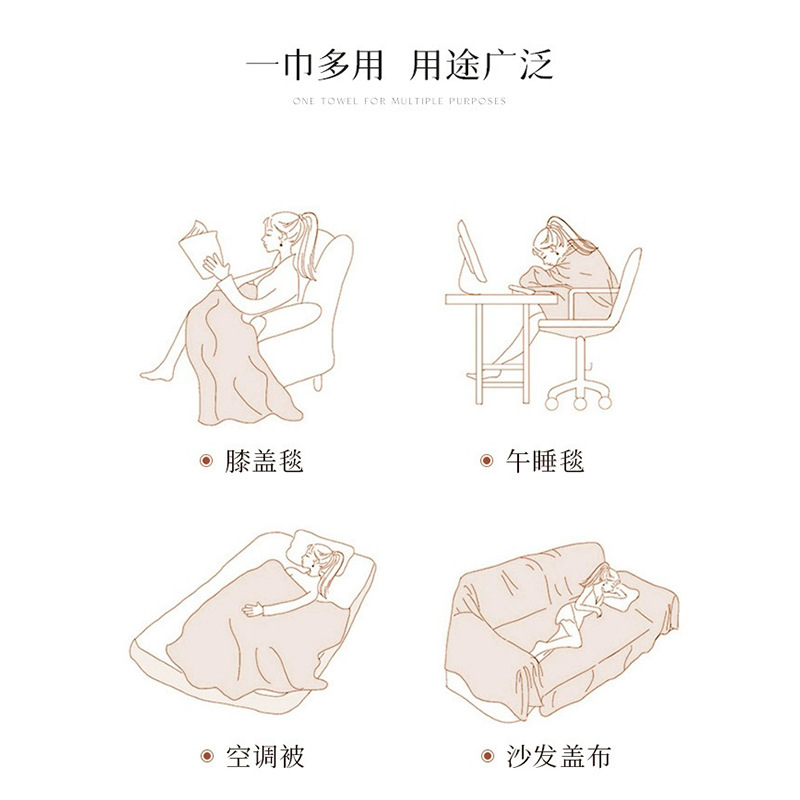 一巾多用　用途广泛

ONE TOWEL FOR MULTIPLE PURPOSES

膝盖毯

午睡毯

空调被

沙发盖布