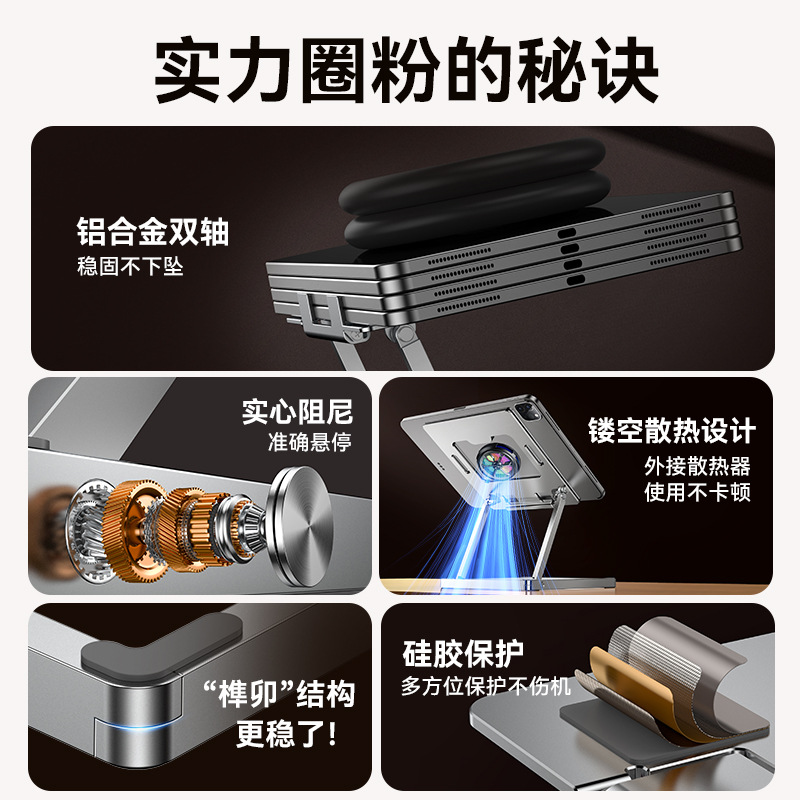 实力圈粉的秘诀

铝合金双轴
稳固不下坠

实心阻尼
准确悬停

镂空散热设计
外接散热器
使用不卡顿

“榫卯”结构
更稳了!

硅胶保护
多方位保护不伤机