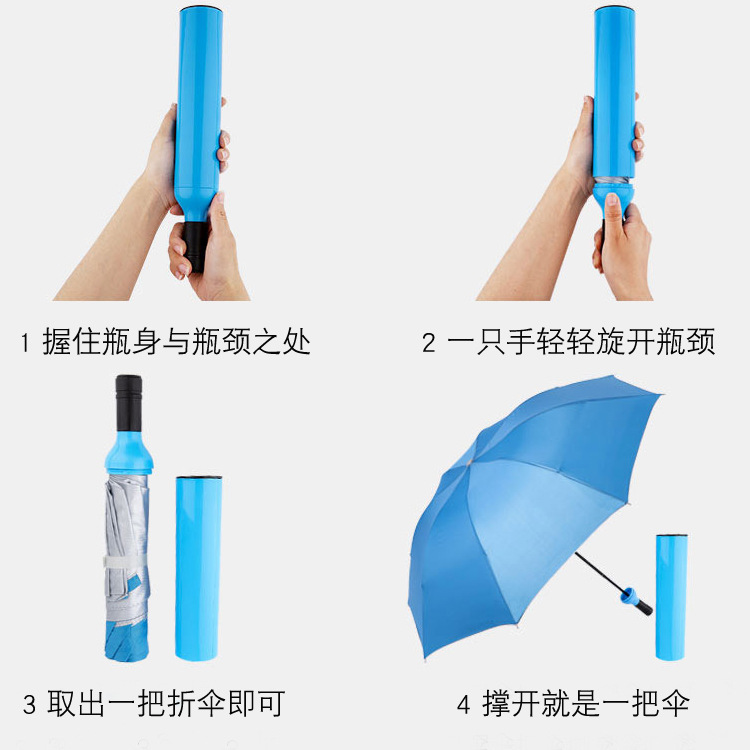 1 握住瓶身与瓶颈之处

2 一只手轻轻旋开瓶颈

3 取出一把折伞即可

4 撑开就是一把伞