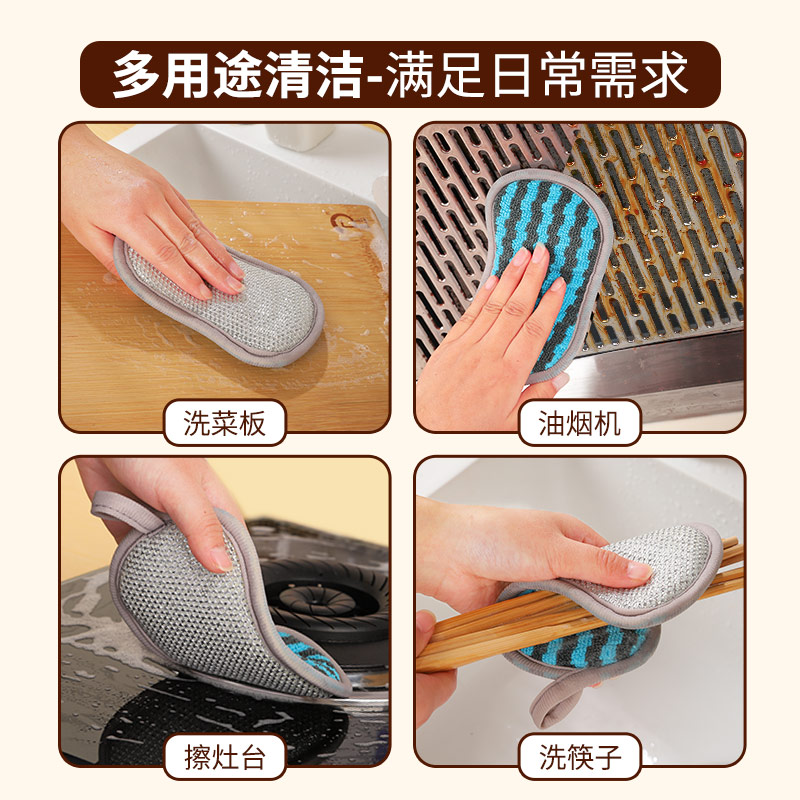 多用途清洁-满足日常需求

洗菜板

油烟机

擦灶台

洗筷子