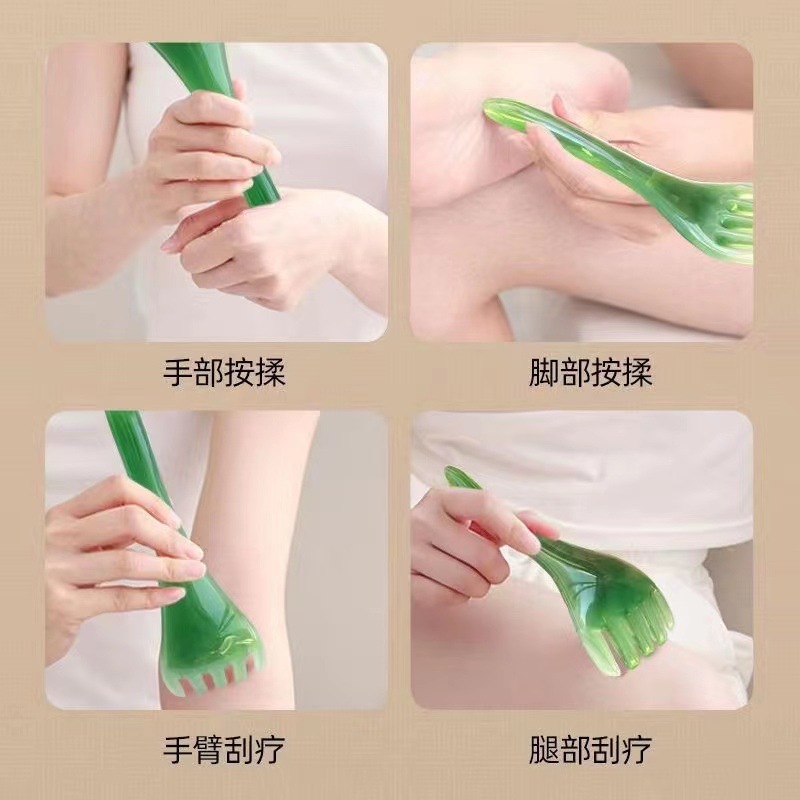 手部按揉

脚部按揉

手臂刮疗

腿部刮疗