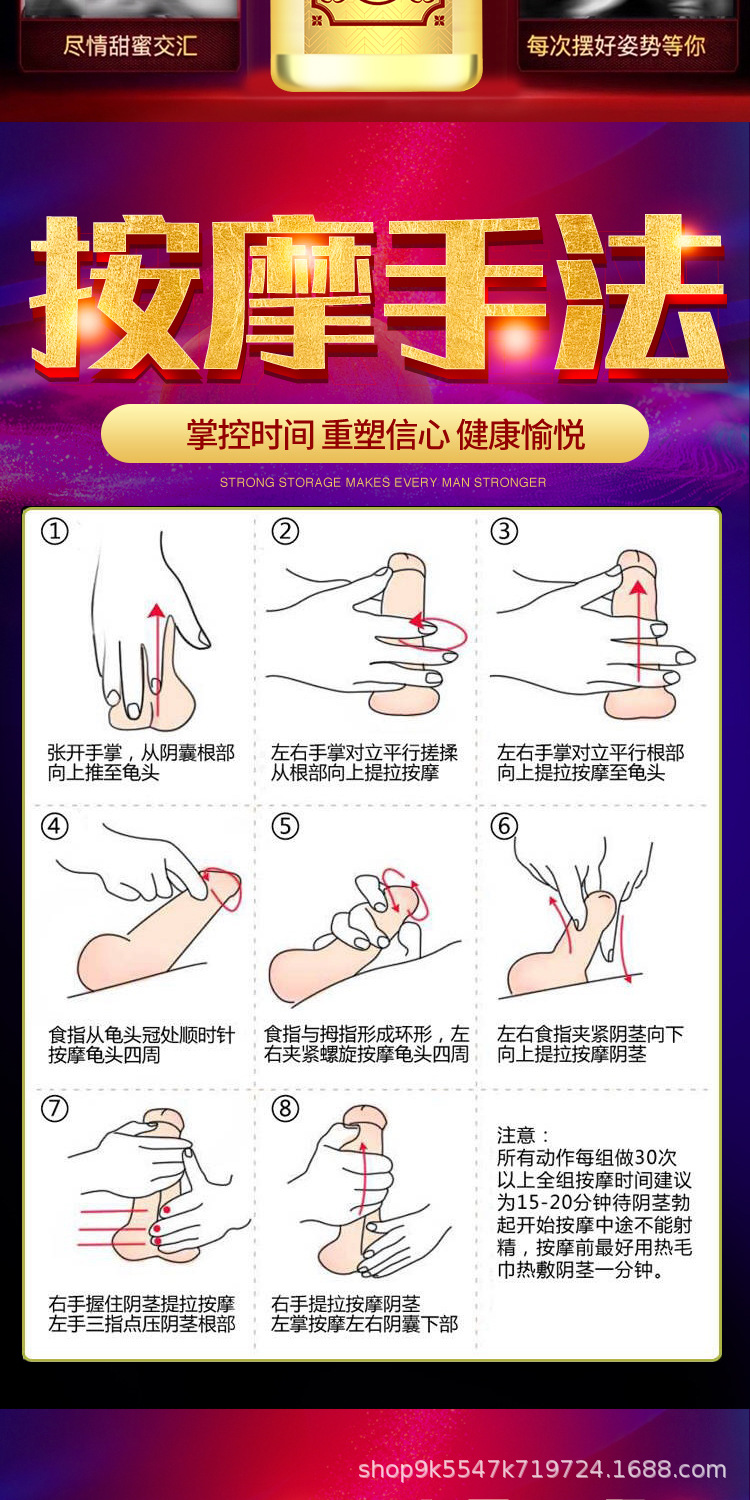 尽情甜蜜交汇

每次摆好姿势等你

按摩手法

掌控时间 重塑信心 健康愉悦

STRONG STORAGE MAKES EVERY MAN STRONGER

①
张开手掌，从阴囊根部向上推至龟头

②
左右手掌对立平行搓揉从根部向上提拉按摩

③
左右手掌对立平行根部向上提拉按摩至龟头

④
食指从龟头冠处顺时针按摩龟头四周

⑤
食指与拇指形成环形，左右夹紧螺旋按摩龟头四周

⑥
左右食指夹紧阴茎向下向上提拉按摩阴茎

⑦
右手握住阴茎提拉按摩左手三指点压阴茎根部

⑧
右手提拉按摩阴茎左掌按摩左右阴囊下部

注意：
所有动作每组做30次以上全组按摩时间建议为15-20分钟待阴茎勃起开始按摩中途不能射精，按摩前最好用热毛巾热敷阴茎一分钟。

shop9k5547k719724.1688.com