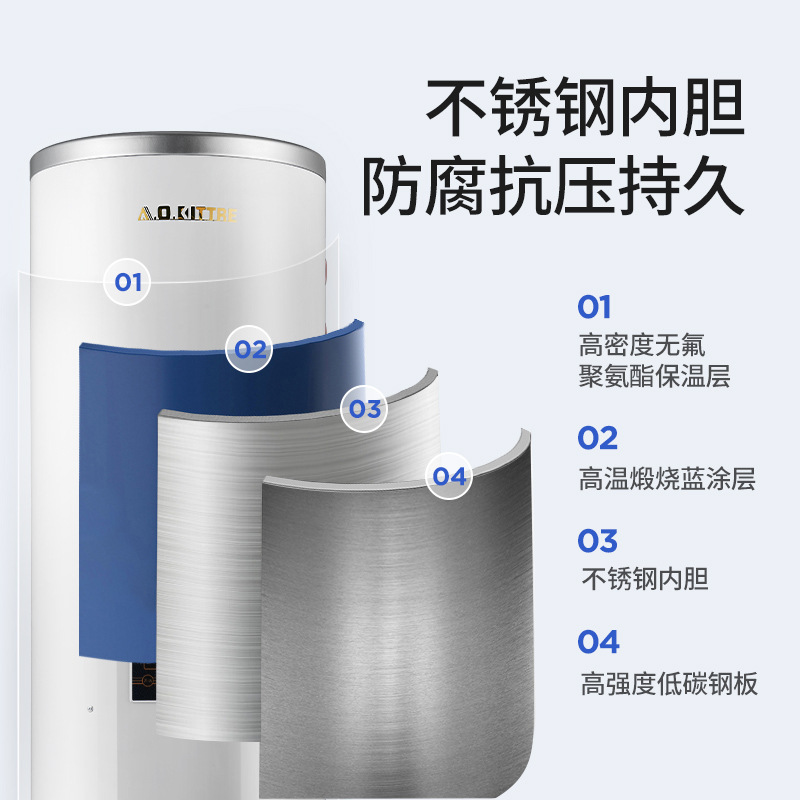 不锈钢内胆
防腐抗压持久

A.O.KITTBE

01
02
03
04

01
高密度无氟
聚氨酯保温层

02
高温煅烧蓝涂层

03
不锈钢内胆

04
高强度低碳钢板