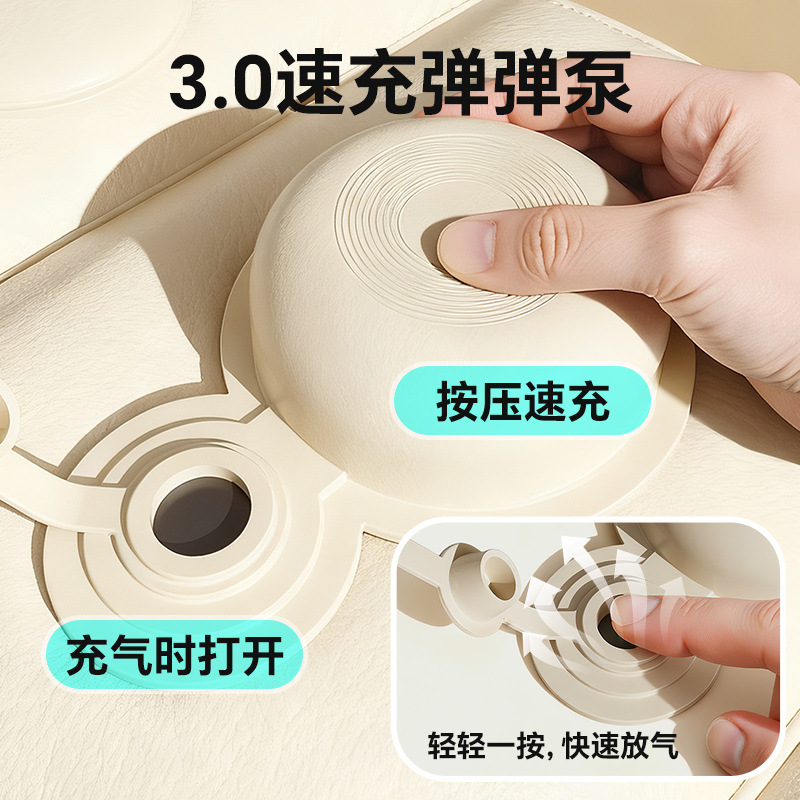 3.0速充弹弹泵

按压速充

充气时打开

轻轻一按, 快速放气