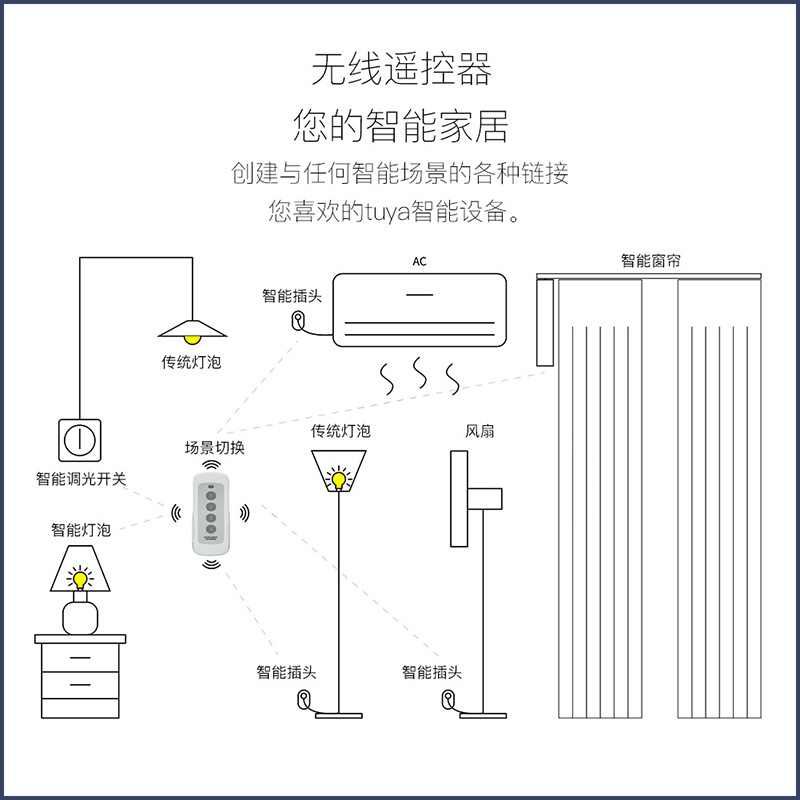 无线遥控器
您的智能家居

创建与任何智能场景的各种链接
您喜欢的tuya智能设备。

AC

智能窗帘

智能插头

传统灯泡

场景切换

传统灯泡

风扇

智能调光开关

智能灯泡

智能插头

智能插头