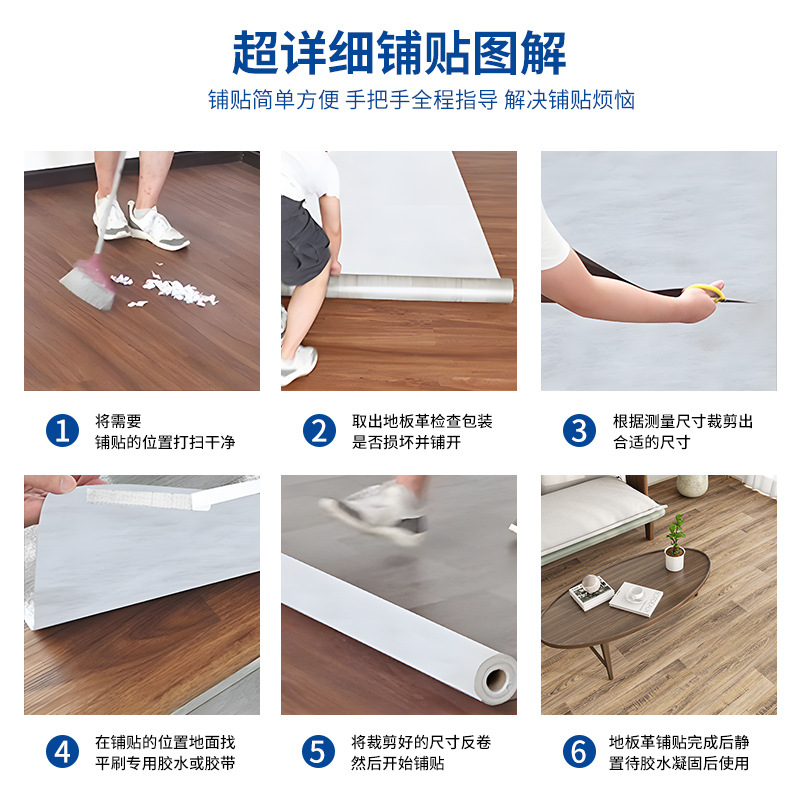 超详细铺贴图解

铺贴简单方便 手把手全程指导 解决铺贴烦恼

1 将需要铺贴的位置打扫干净

2 取出地板革检查包装是否损坏并铺开

3 根据测量尺寸裁剪出合适的尺寸

4 在铺贴的位置地面找平刷专用胶水或胶带

5 将裁剪好的尺寸反卷然后开始铺贴

6 地板革铺贴完成后静置待胶水凝固后使用