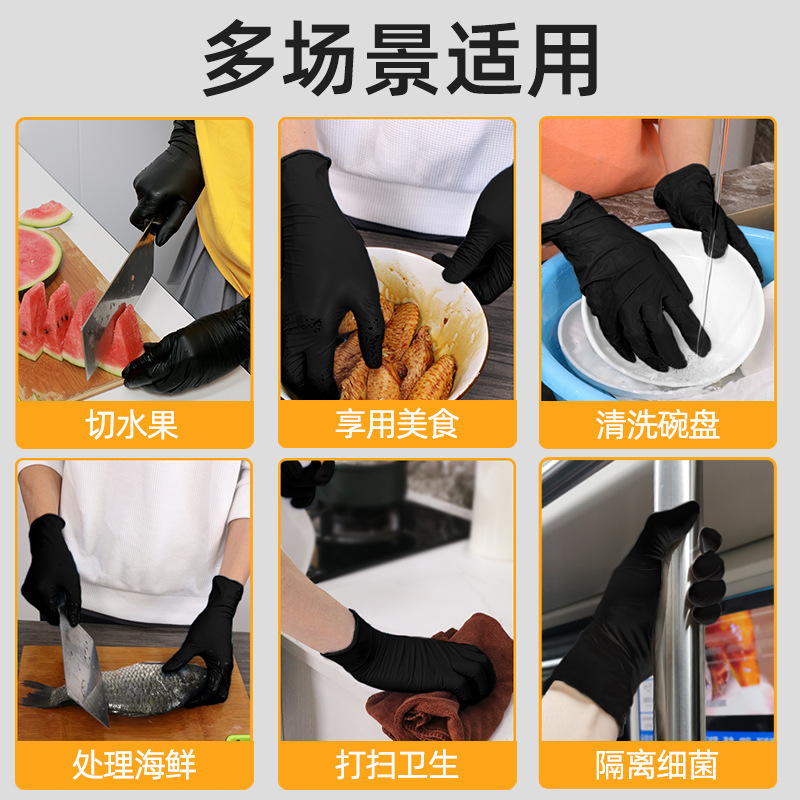 多场景适用

切水果

享用美食

清洗碗盘

处理海鲜

打扫卫生

隔离细菌