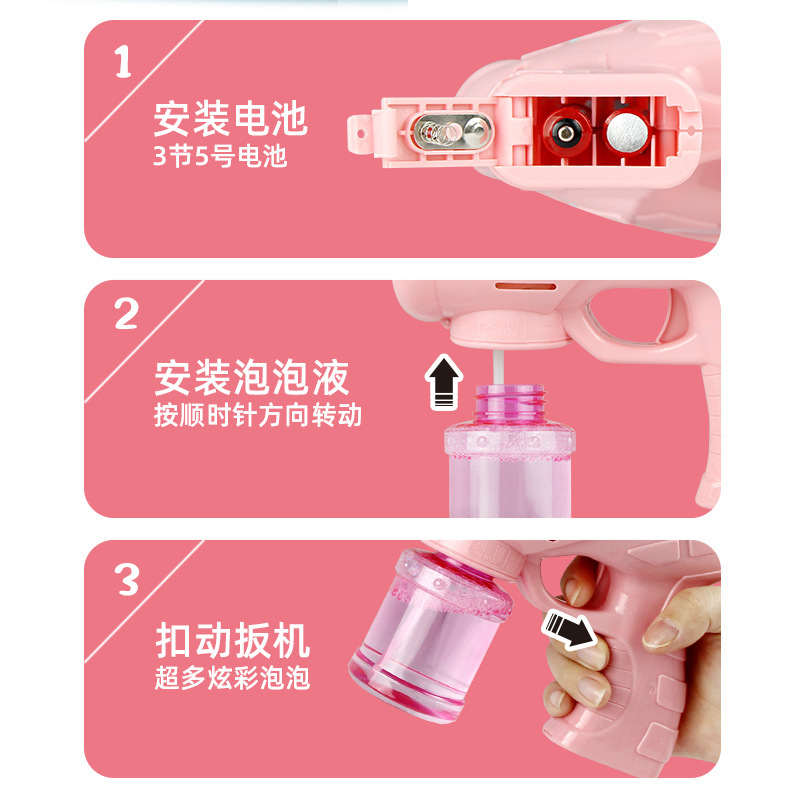 1
安装电池
3节5号电池

2
安装泡泡液
按顺时针方向转动

3
扣动扳机
超多炫彩泡泡