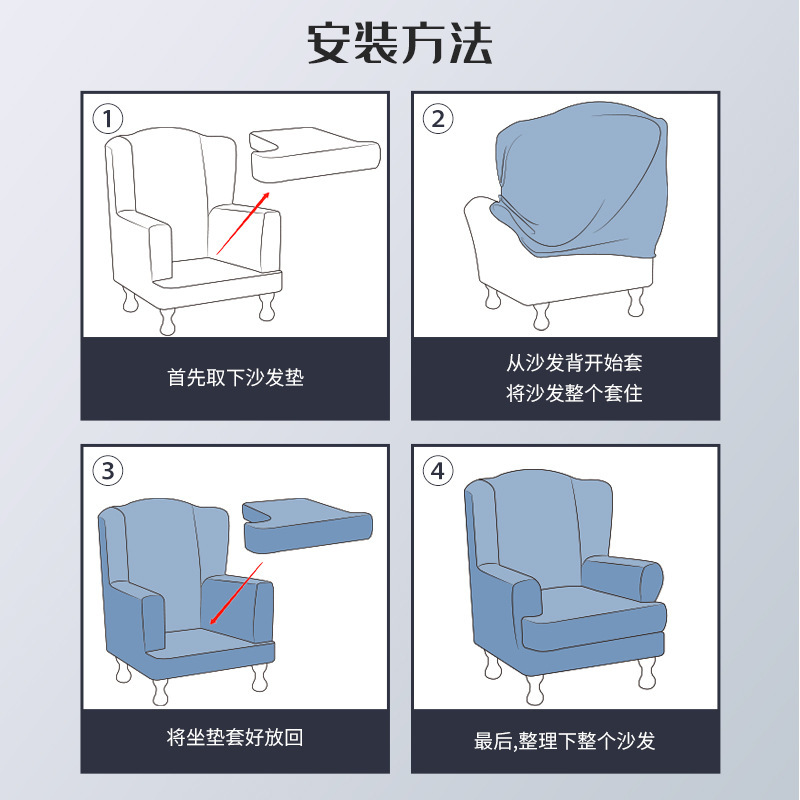 安装方法

1

首先取下沙发垫

2

从沙发背开始套
将沙发整个套住

3

将坐垫套好放回

4

最后,整理下整个沙发