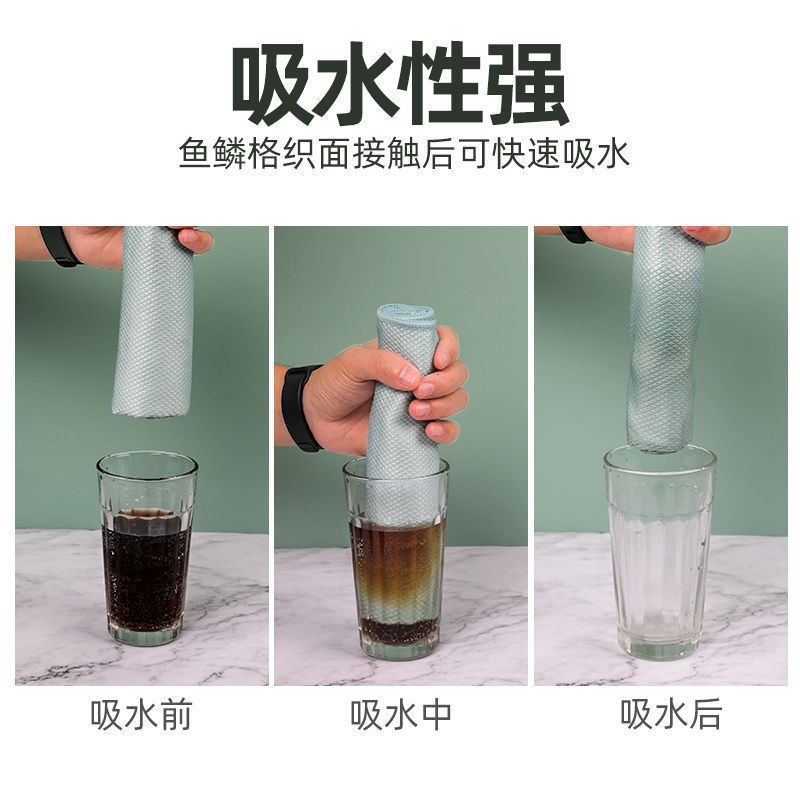 吸水性强
鱼鳞格织面接触后可快速吸水

吸水前

吸水中

吸水后