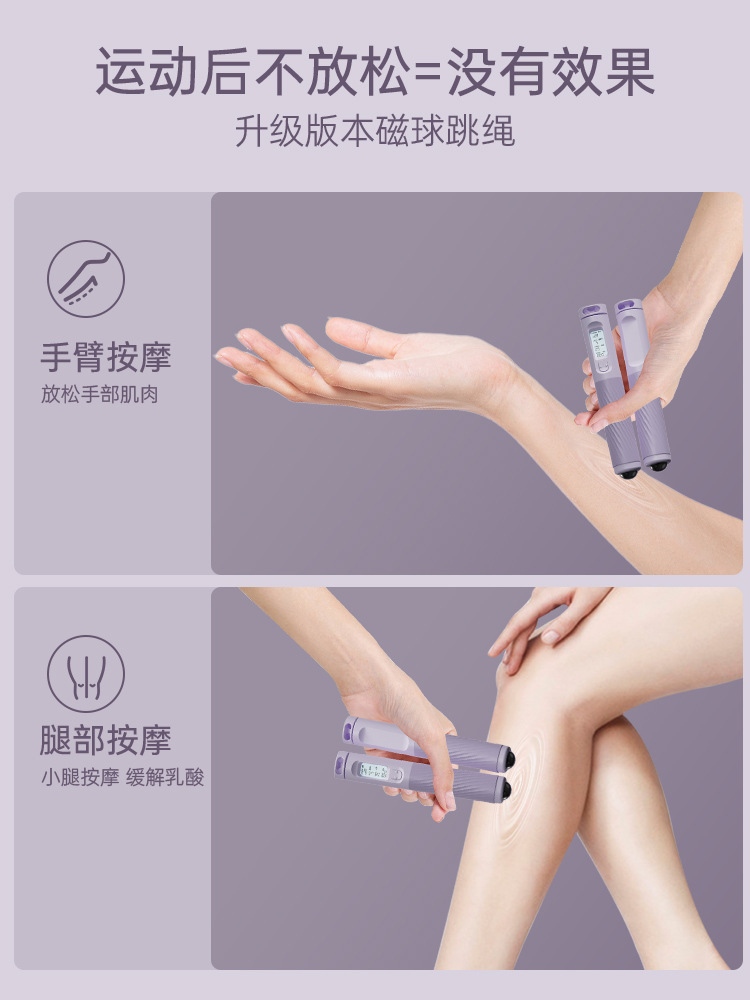 运动后不放松=没有效果

升级版本磁球跳绳

手臂按摩

放松手部肌肉

腿部按摩

小腿按摩 缓解乳酸