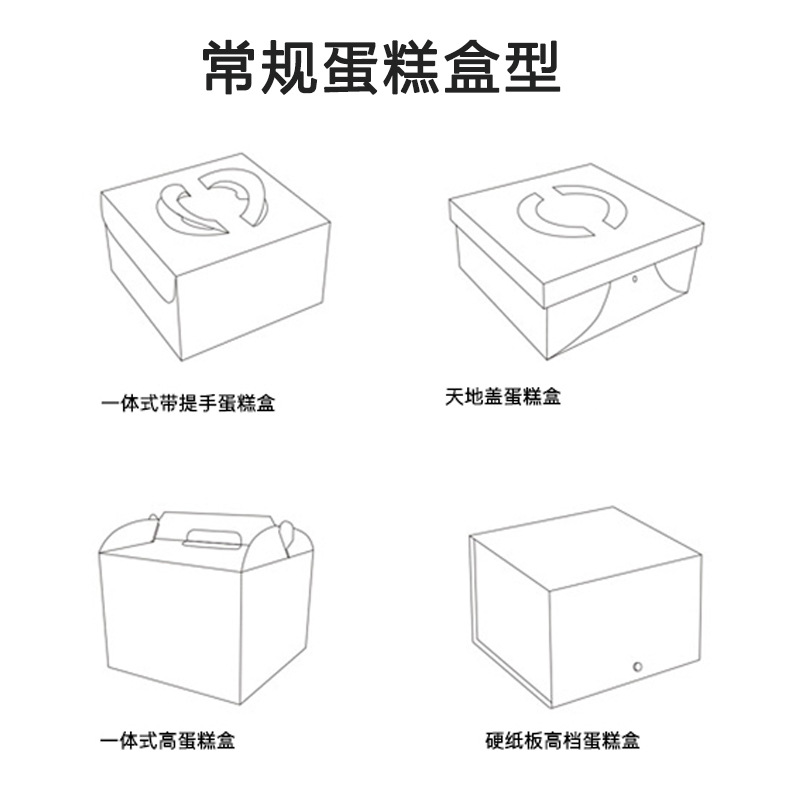 常规蛋糕盒型

一体式带提手蛋糕盒

天地盖蛋糕盒

一体式高蛋糕盒

硬纸板高档蛋糕盒