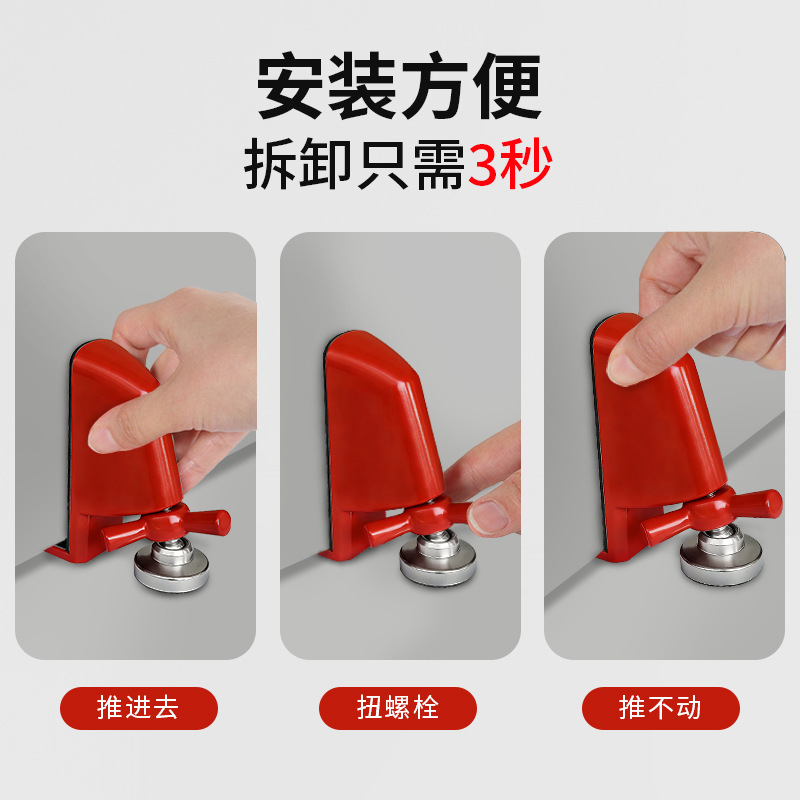 安装方便
拆卸只需3秒

推进去

扭螺栓

推不动