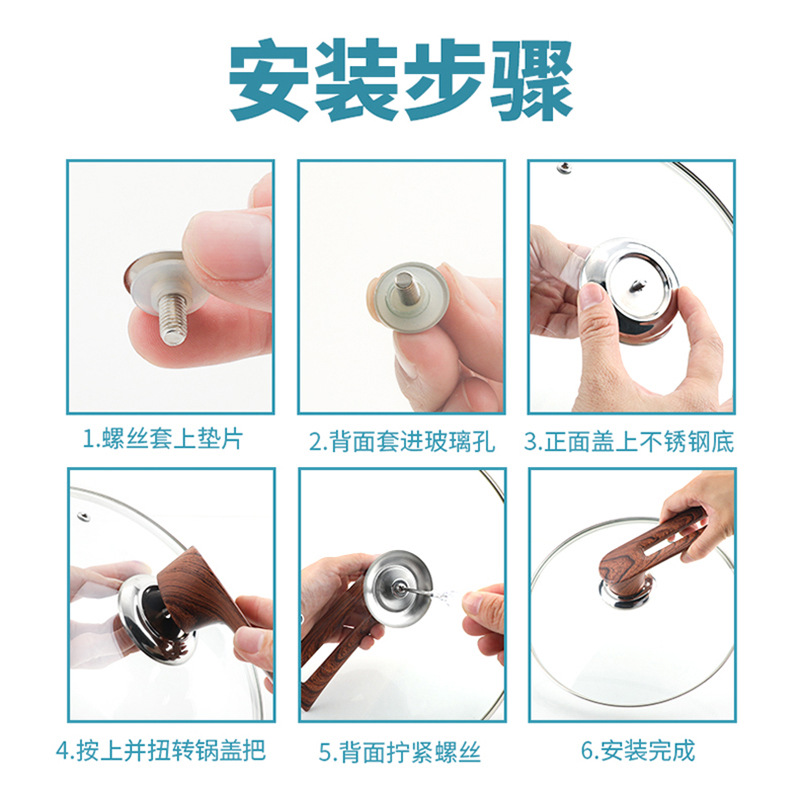 安装步骤

1.螺丝套上垫片

2.背面套进玻璃孔

3.正面盖上不锈钢底

4.按上并扭转锅盖把

5.背面拧紧螺丝

6.安装完成