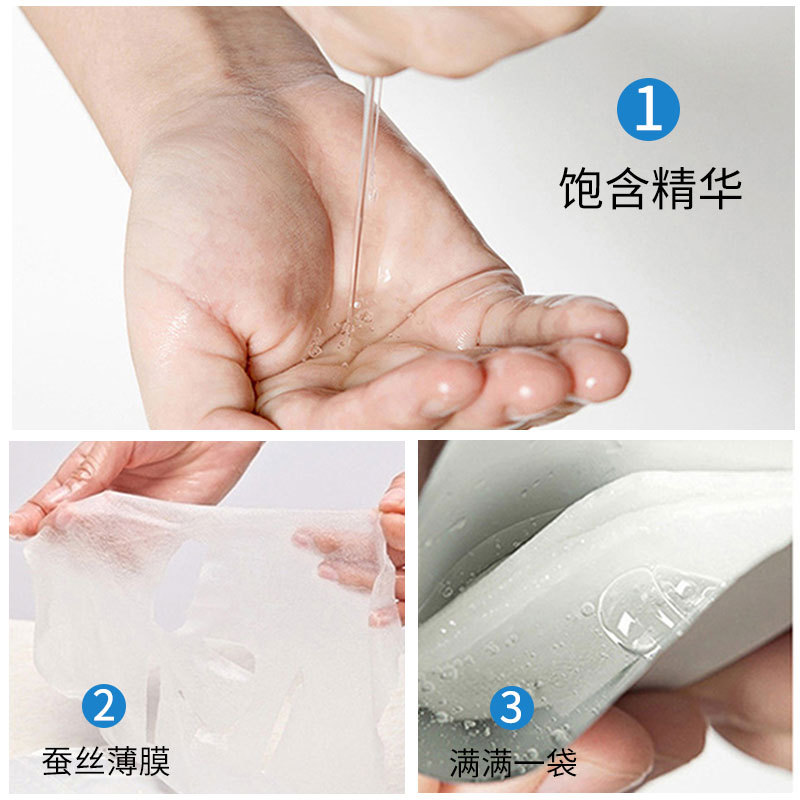 1
饱含精华

2
蚕丝薄膜

3
满满一袋