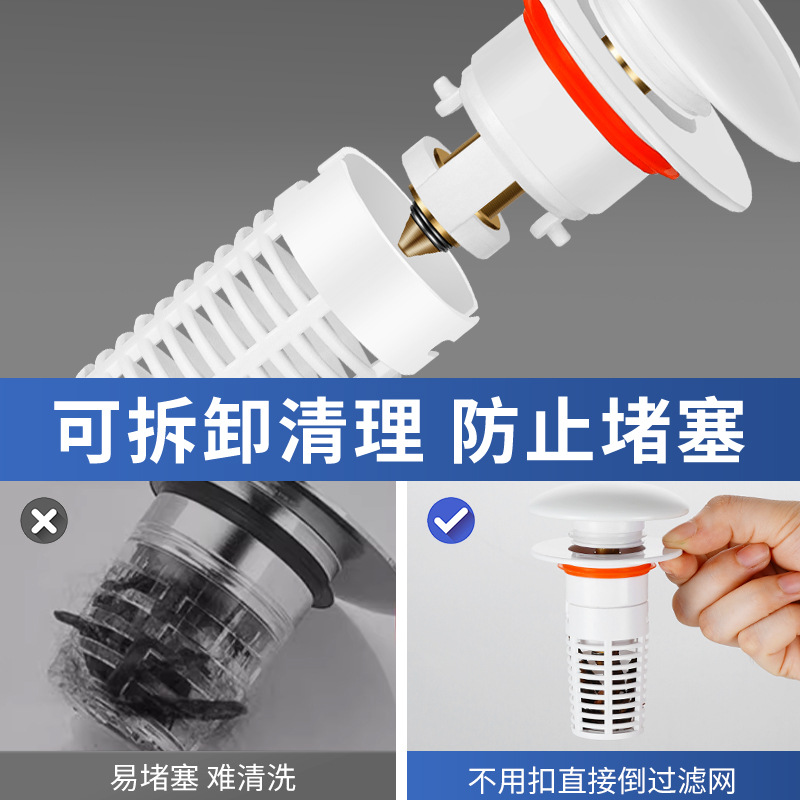 可拆卸清理 防止堵塞

易堵塞 难清洗

不用扣直接倒过滤网