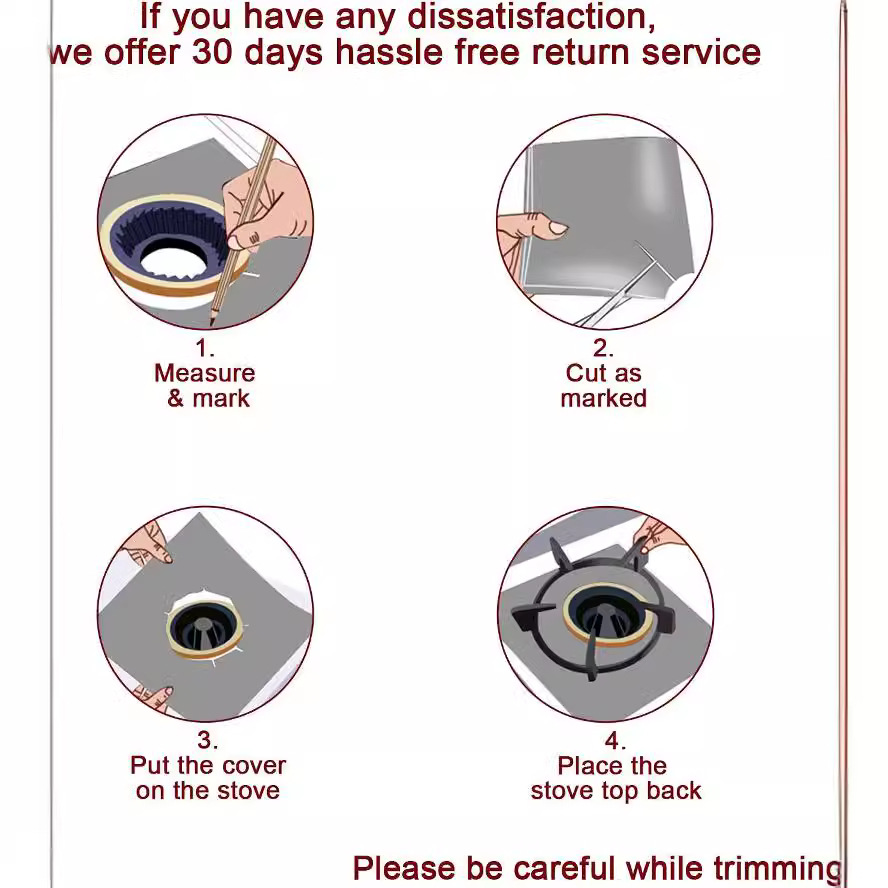 If you have any dissatisfaction,
we offer 30 days hassle free return service

1.
Measure
& mark

2.
Cut as
marked

3.
Put the cover
on the stove

4.
Place the
stove top back

Please be careful while trimming