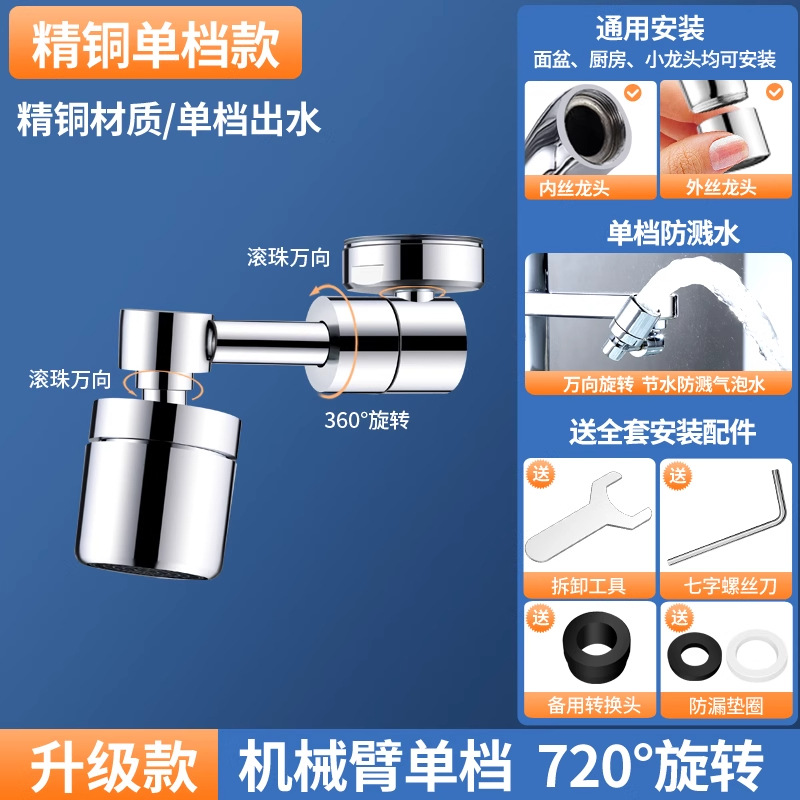 精铜单档款

精铜材质/单档出水

滚珠万向

滚珠万向

360°旋转

通用安装

面盆、厨房、小龙头均可安装

内丝龙头

外丝龙头

单档防溅水

万向旋转 节水防溅气泡水

送全套安装配件

送

拆卸工具

送

七字螺丝刀

送

备用转换头

送

防漏垫圈

升级款

机械臂单档 720°旋转