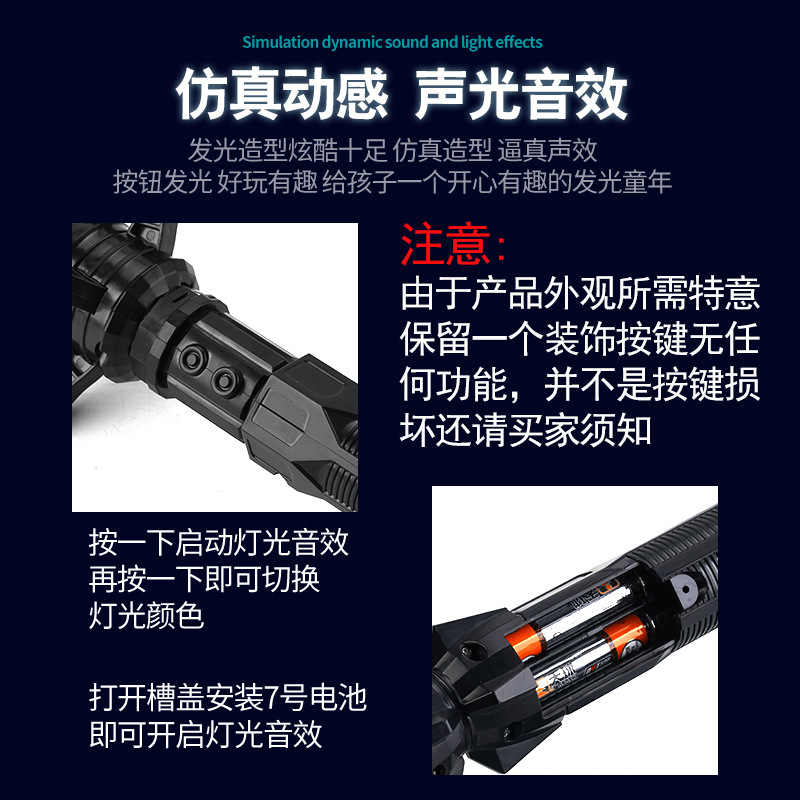 Simulation dynamic sound and light effects

仿真动感 声光音效

发光造型炫酷十足 仿真造型 逼真声效
按钮发光 好玩有趣 给孩子一个开心有趣的发光童年

注意:
由于产品外观所需特意保留一个装饰按键无任何功能，并不是按键损坏还请买家须知

按一下启动灯光音效
再按一下即可切换
灯光颜色

打开槽盖安装7号电池
即可开启灯光音效