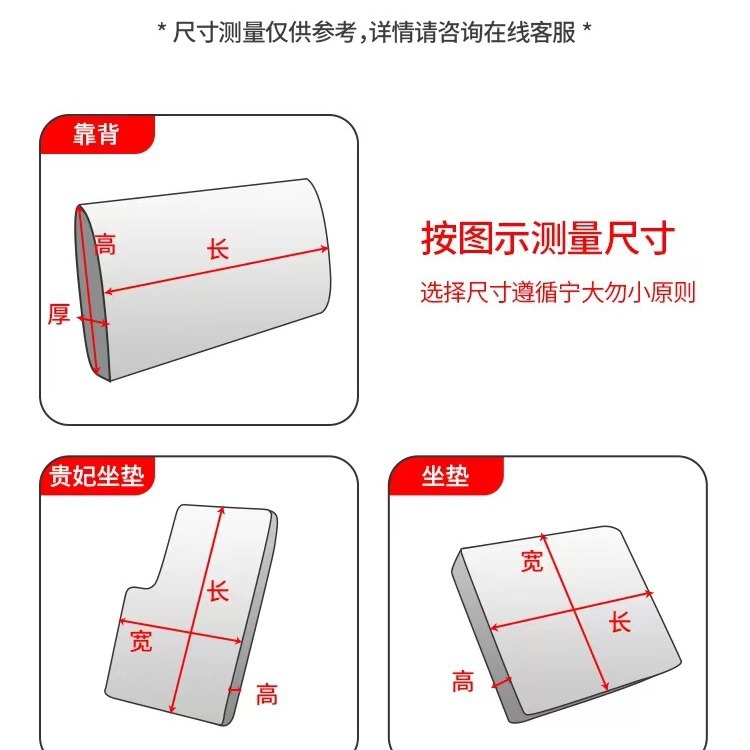 * 尺寸测量仅供参考，详情请咨询在线客服 *

靠背

高

长

厚

按图示测量尺寸

选择尺寸遵循宁大勿小原则

贵妃坐垫

长

宽

高

坐垫

宽

长

高