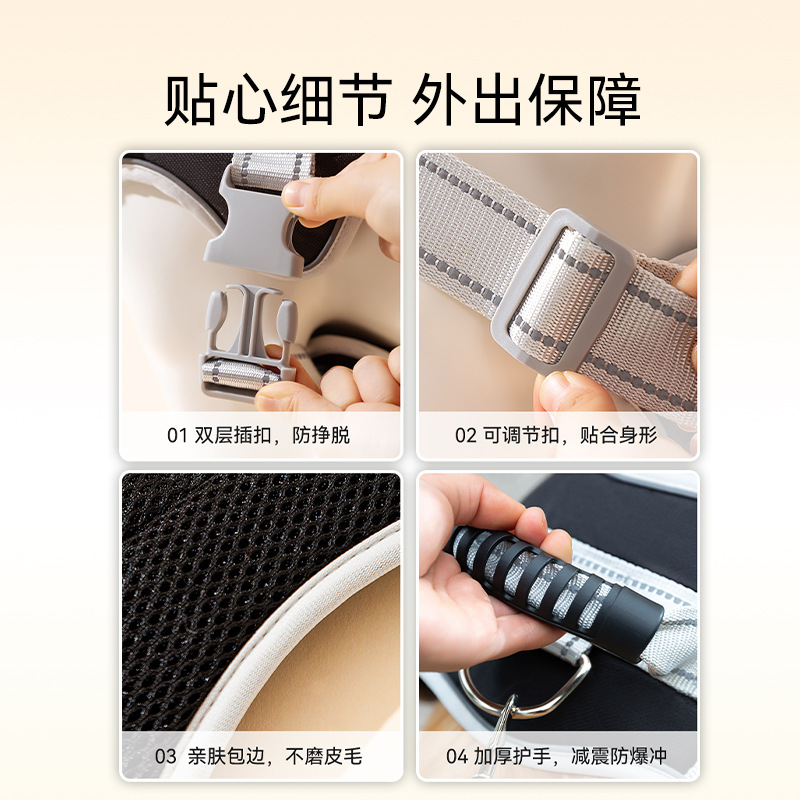 贴心细节 外出保障

01 双层插扣，防挣脱

02 可调节扣，贴合身形

03 亲肤包边，不磨皮毛

04 加厚护手，减震防爆冲