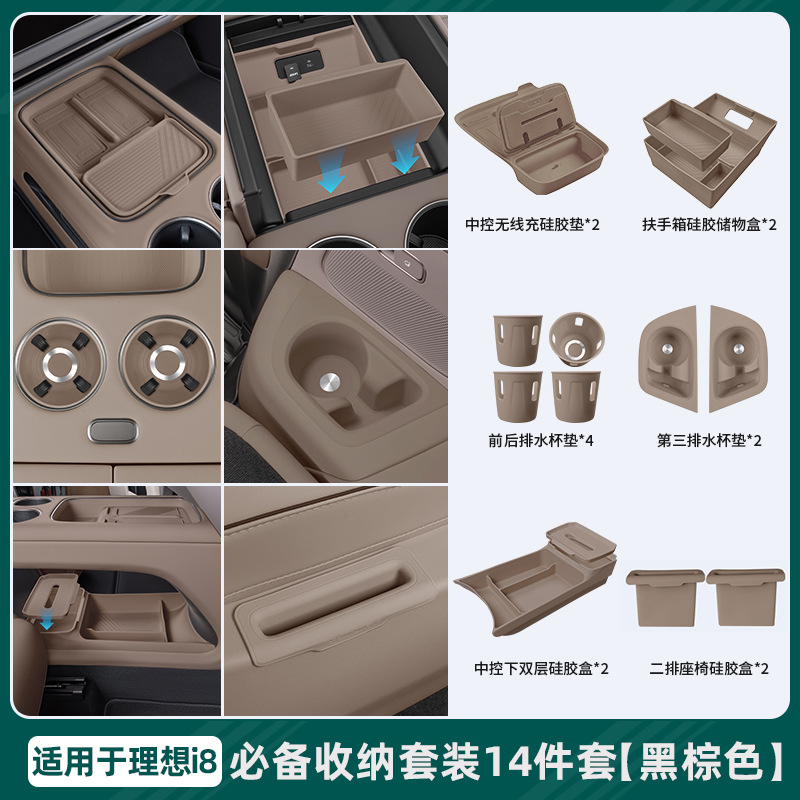 中控无线充硅胶垫*2
扶手箱硅胶储物盒*2
前后排水杯垫*4
第三排水杯垫*2
中控下双层硅胶盒*2
二排座椅硅胶盒*2

适用于理想i8 必备收纳套装14件套【黑棕色】