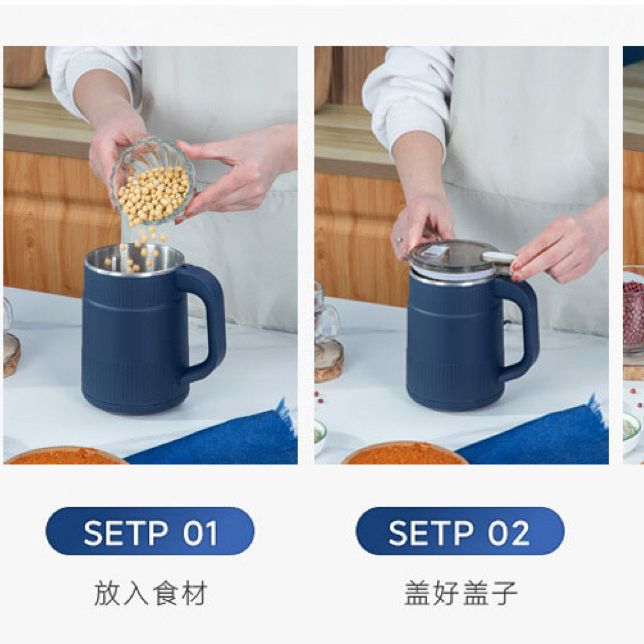 SETP 01

放入食材

SETP 02

盖好盖子