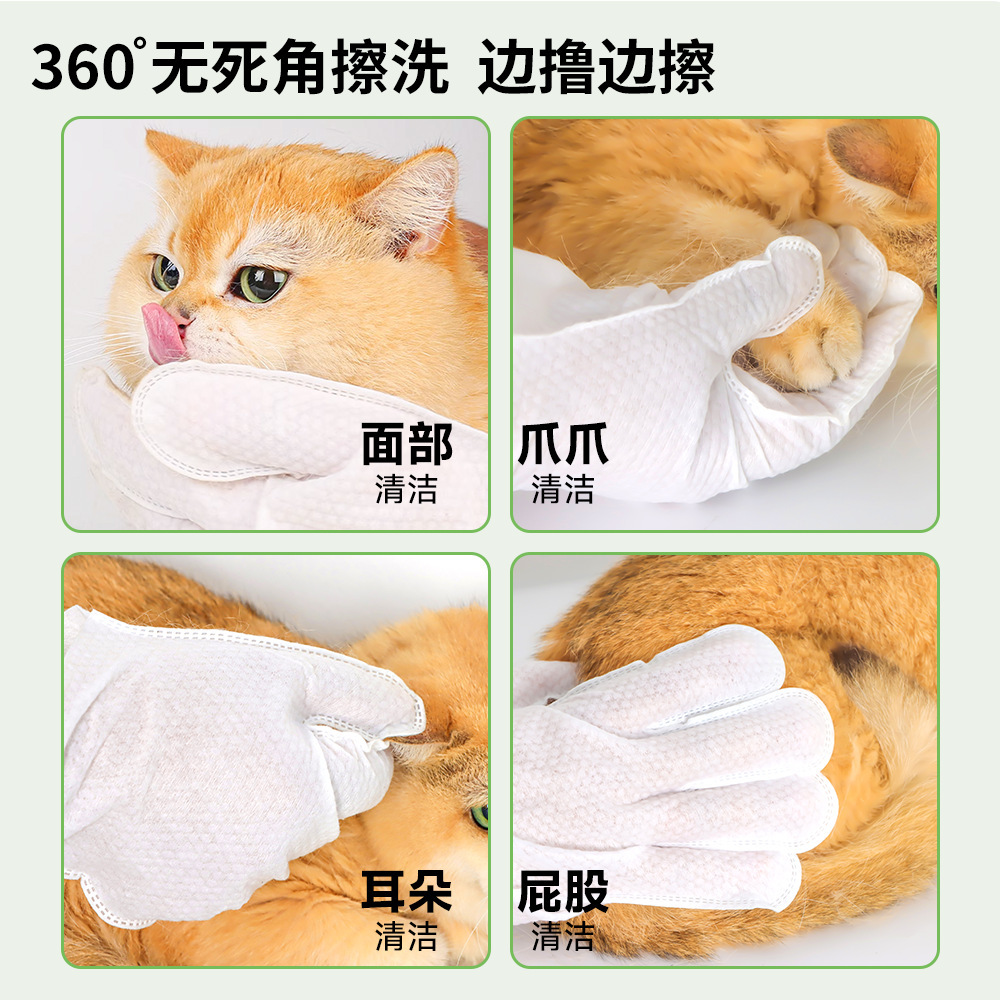 360°无死角擦洗 边撸边擦

面部
清洁

爪爪
清洁

耳朵
清洁

屁股
清洁