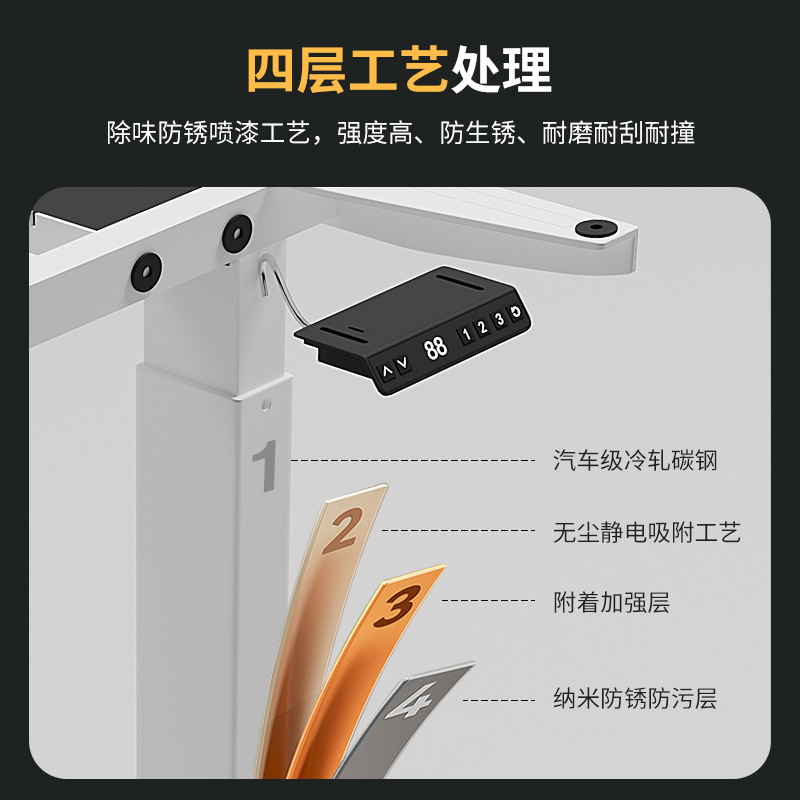 四层工艺处理

除味防锈喷漆工艺，强度高、防生锈、耐磨耐刮耐撞

88
1 2 3

1
汽车级冷轧碳钢

2
无尘静电吸附工艺

3
附着加强层

4
纳米防锈防污层