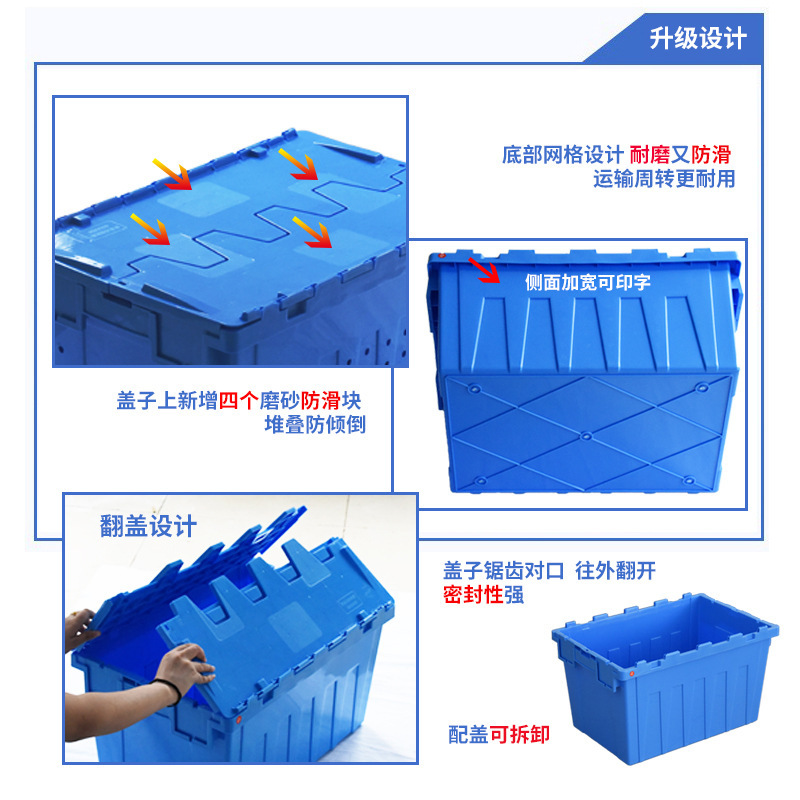 升级设计

底部网格设计 耐磨又防滑
运输周转更耐用

侧面加宽可印字

盖子上新增四个磨砂防滑块
堆叠防倾倒

翻盖设计

盖子锯齿对口 往外翻开
密封性强

配盖可拆卸