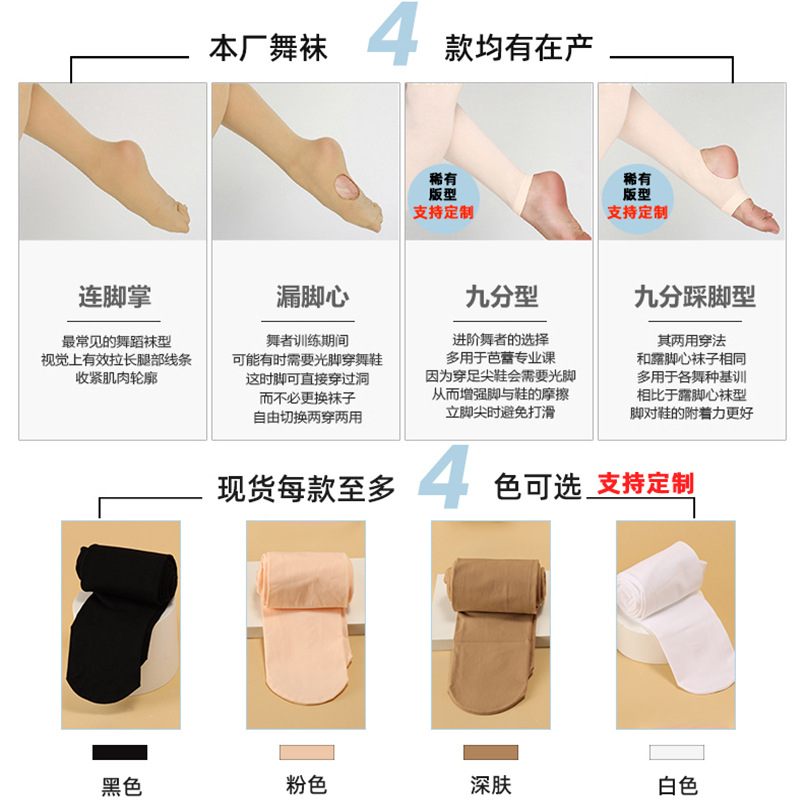 本厂舞袜 4 款均有在产

稀有版型
支持定制

稀有版型
支持定制

连脚掌

最常见的舞蹈袜型
视觉上有效拉长腿部线条
收紧肌肉轮廓

漏脚心

舞者训练期间
可能有时需要光脚穿舞鞋
这时脚可直接穿过洞
而不必更换袜子
自由切换两穿两用

九分型

进阶舞者的选择
多用于芭蕾专业课
因为穿足尖鞋会需要光脚
从而增强脚与鞋的摩擦
立脚尖时避免打滑

九分踩脚型

其两用穿法
和露脚心袜子相同
多用于各舞种基训
相比于露脚心袜型
脚对鞋的附着力更好

现货每款至多 4 色可选 支持定制

黑色

粉色

深肤

白色